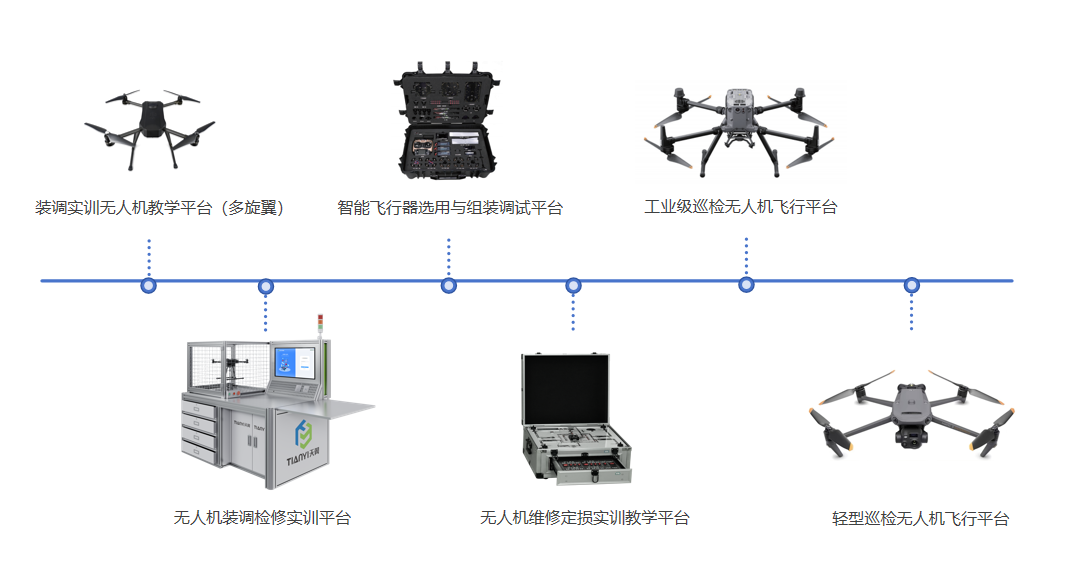 装调实训无人机教学平台（多旋翼）

智能飞行器选用与组装调试平台

工业级巡检无人机飞行平台

TIANYI天翼

无人机装调检修实训平台

无人机维修定损实训教学平台

轻型巡检无人机飞行平台