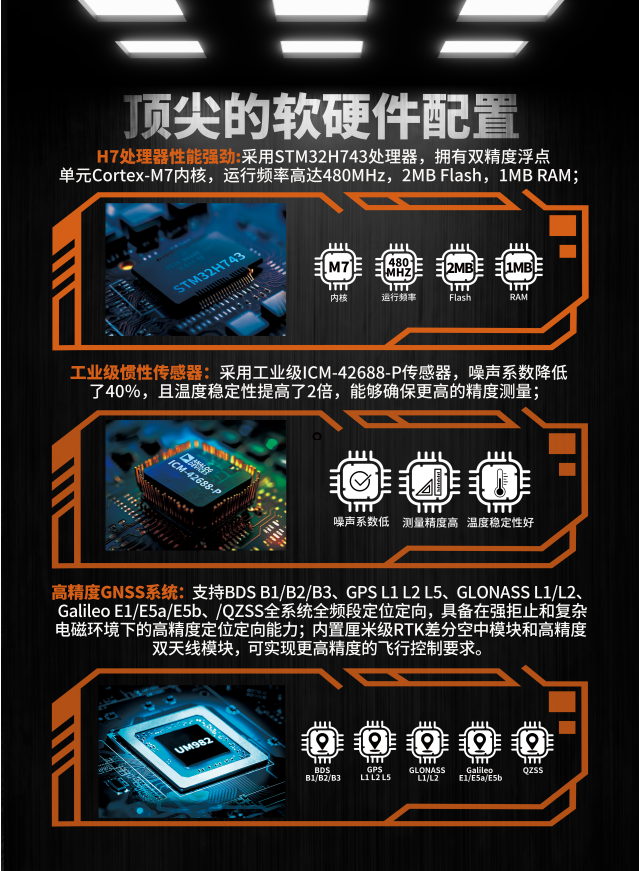 顶尖的软硬件配置

H7处理器性能强劲：采用STM32H743处理器，拥有双精度浮点单元Cortex-M7内核，运行频率高达480MHz，2MB Flash，1MB RAM；

STM32H743

M7
内核

480 MHZ
运行频率

2MB
Flash

1MB
RAM

工业级惯性传感器：采用工业级ICM-42688-P传感器，噪声系数降低了40%，且温度稳定性提高了2倍，能够确保更高的精度测量；

ICM-42688-P

噪声系数低

测量精度高

温度稳定性好

高精度GNSS系统：支持BDS B1/B2/B3、GPS L1 L2 L5、GLONASS L1/L2、Galileo E1/E5a/E5b、/QZSS全系统全频段定位定向，具备在强拒止和复杂电磁环境下的高精度定位定向能力；内置厘米级RTK差分空中模块和高精度双天线模块，可实现更高精度的飞行控制要求。

UM982

BDS
B1/B2/B3

GPS
L1 L2 L5

GLONASS
L1/L2

Galileo
E1/E5a/E5b

QZSS