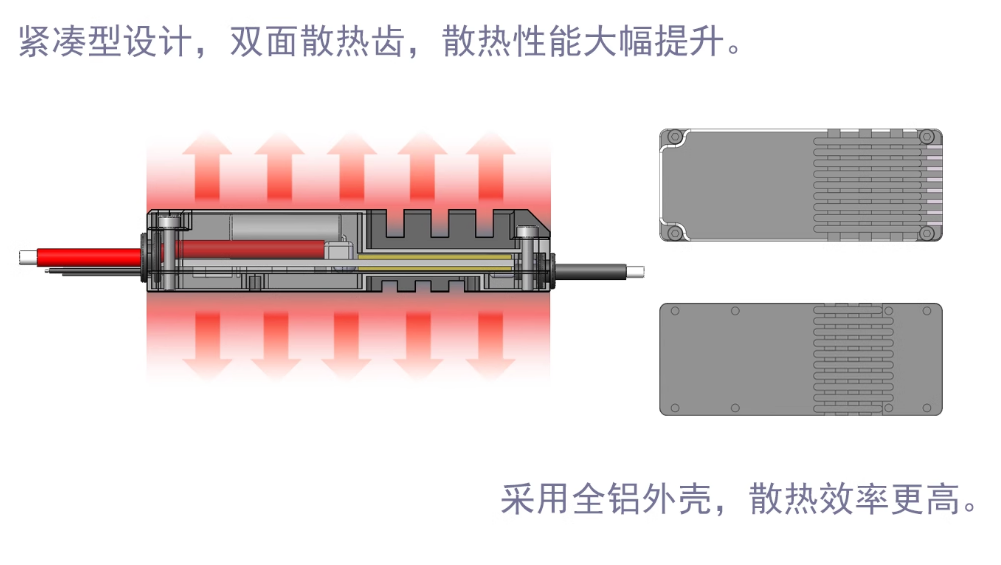 紧凑型设计，双面散热齿，散热性能大幅提升。

采用全铝外壳，散热效率更高。