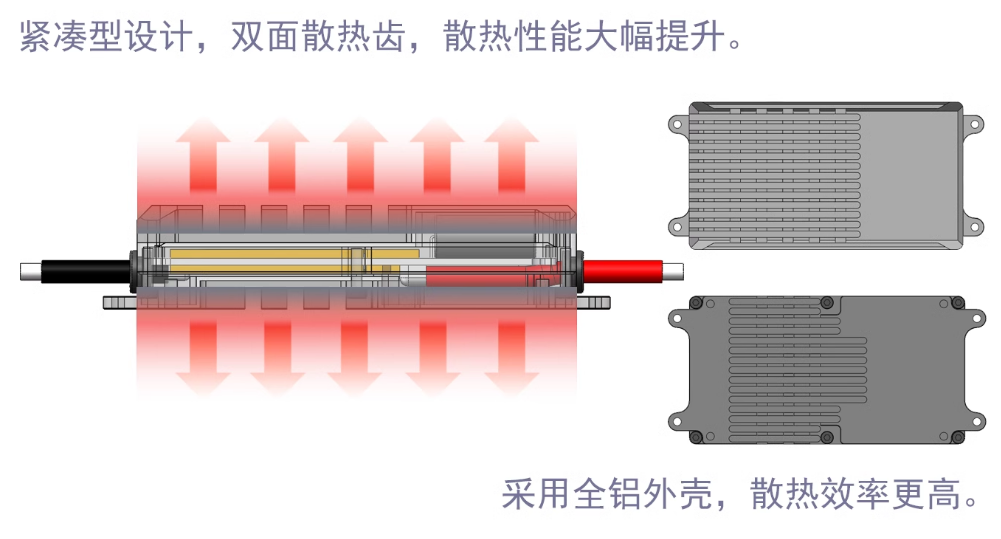 紧凑型设计，双面散热齿，散热性能大幅提升。

采用全铝外壳，散热效率更高。