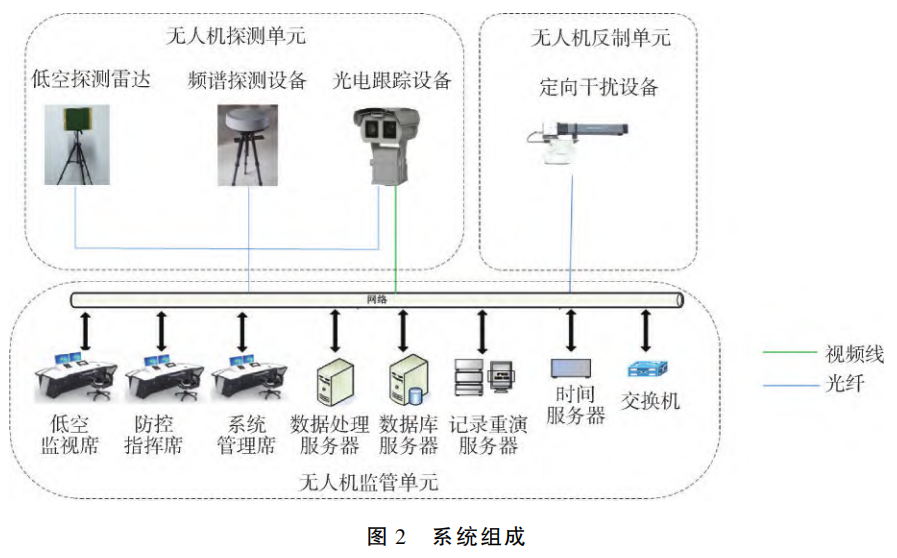 无人机探测单元

低空探测雷达

频谱探测设备

光电跟踪设备

无人机反制单元

定向干扰设备

网络

低空监视席

防控指挥席

系统管理席

数据处理服务器

数据库服务器

记录重演服务器

时间服务器

交换机

无人机监管单元

视频线

光纤

图 2　系统组成