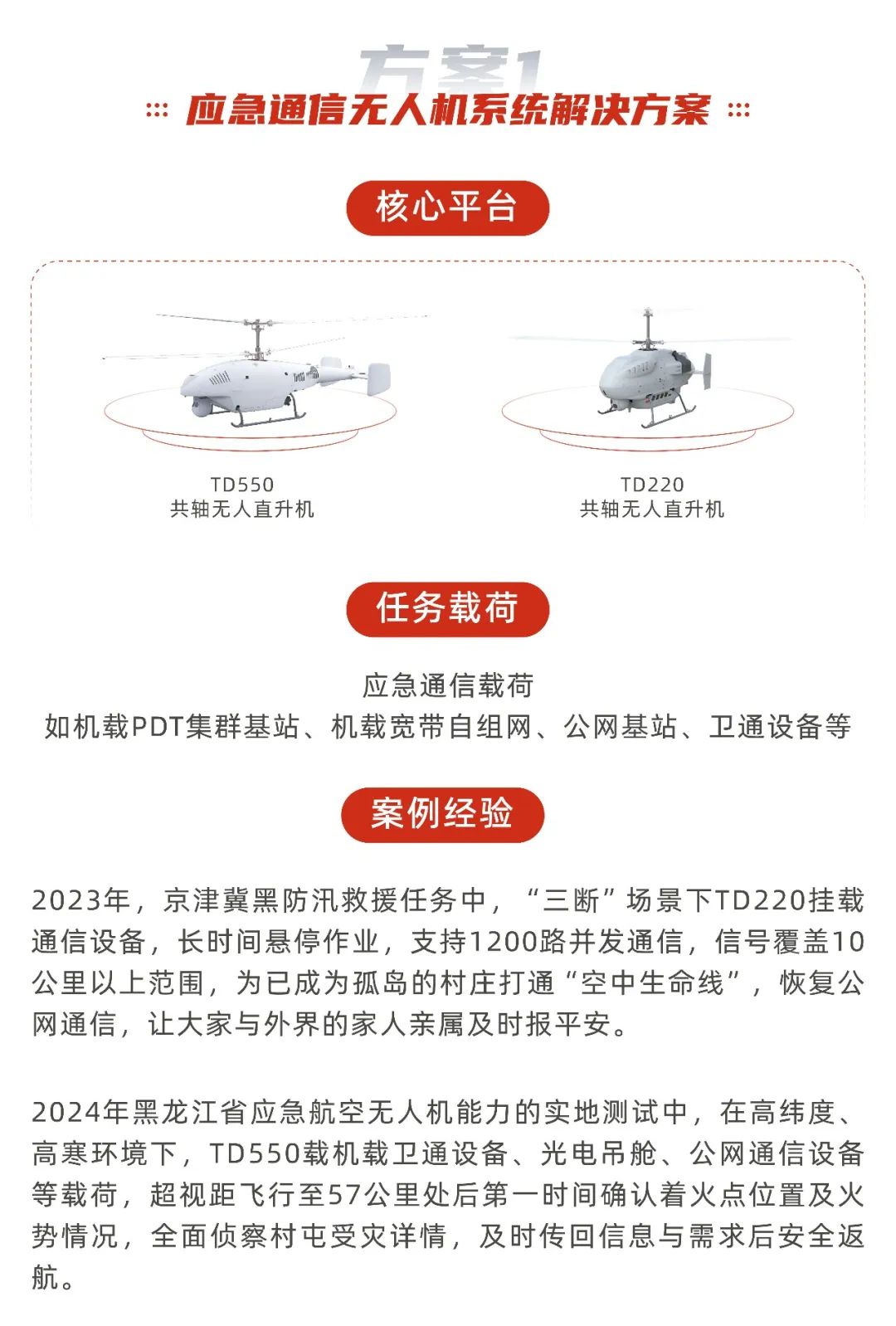 方案1
应急通信无人机系统解决方案

核心平台

TD550
共轴无人直升机

TD220
共轴无人直升机

任务载荷

应急通信载荷
如机载PDT集群基站、机载宽带自组网、公网基站、卫通设备等

案例经验

2023年，京津冀黑防汛救援任务中，“三断”场景下TD220挂载通信设备，长时间悬停作业，支持1200路并发通信，信号覆盖10公里以上范围，为已成为孤岛的村庄打通“空中生命线”，恢复公网通信，让大家与外界的家人亲属及时报平安。

2024年黑龙江省应急航空无人机能力的实地测试中，在高纬度、高寒环境下，TD550载机载卫通设备、光电吊舱、公网通信设备等载荷，超视距飞行至57公里处后第一时间确认着火点位置及火势情况，全面侦察村屯受灾详情，及时传回信息与需求后安全返航。