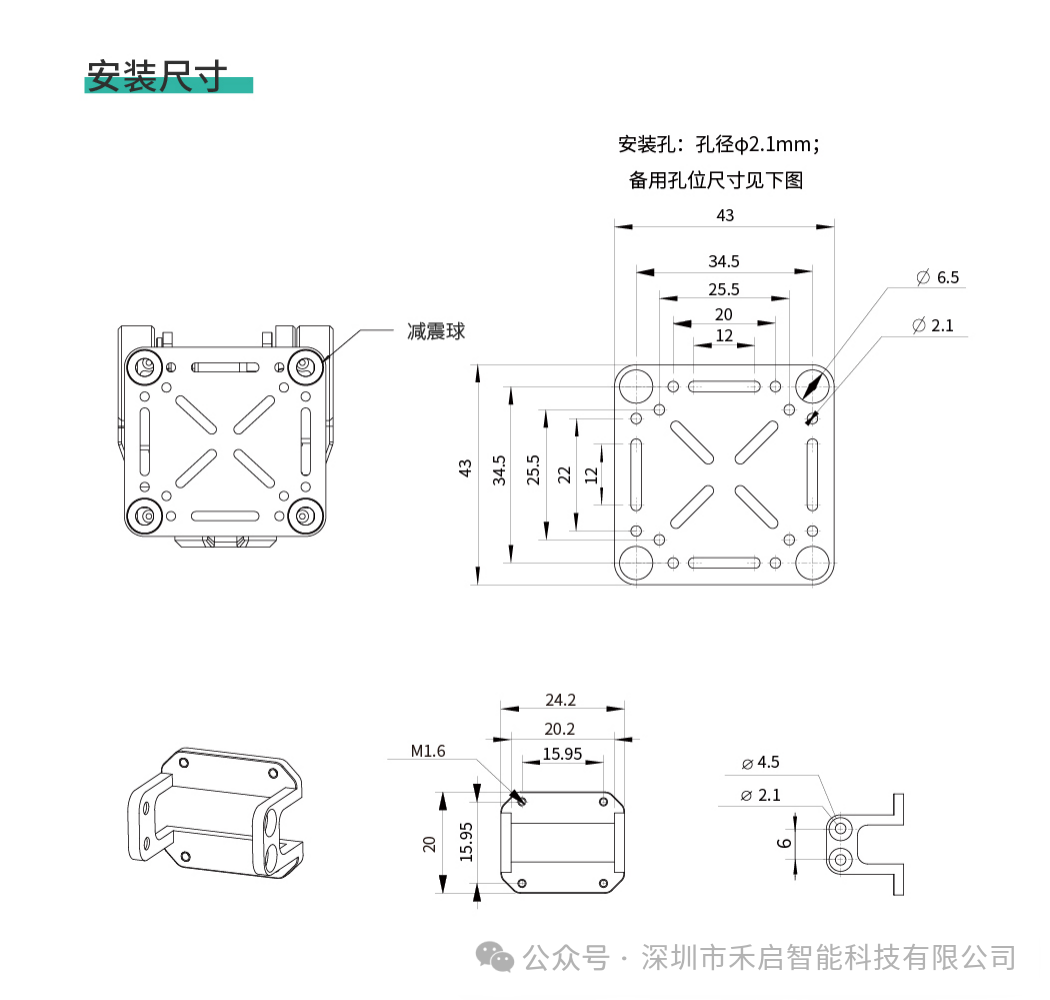 安装尺寸

安装孔：孔径ϕ2.1mm；
备用孔位尺寸见下图

减震球

43
34.5
25.5
20
12
∅ 6.5
∅ 2.1
43
34.5
25.5
22
12

24.2
20.2
15.95
M1.6
20
15.95

∅ 4.5
∅ 2.1
6

公众号 · 深圳市禾启智能科技有限公司