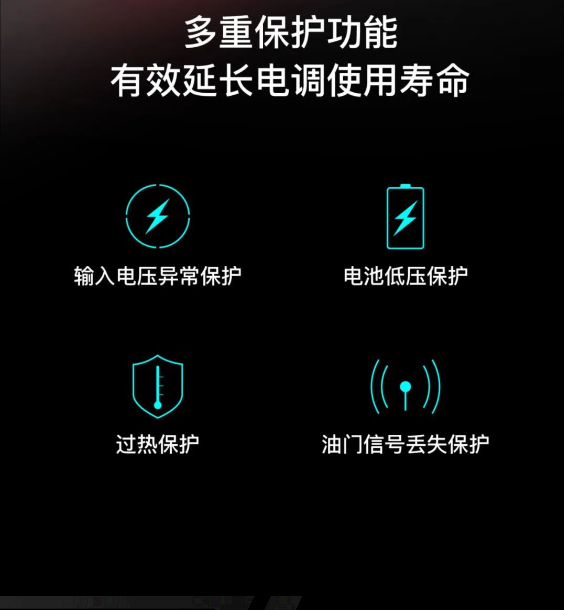 多重保护功能
有效延长电调使用寿命

输入电压异常保护

电池低压保护

过热保护

油门信号丢失保护