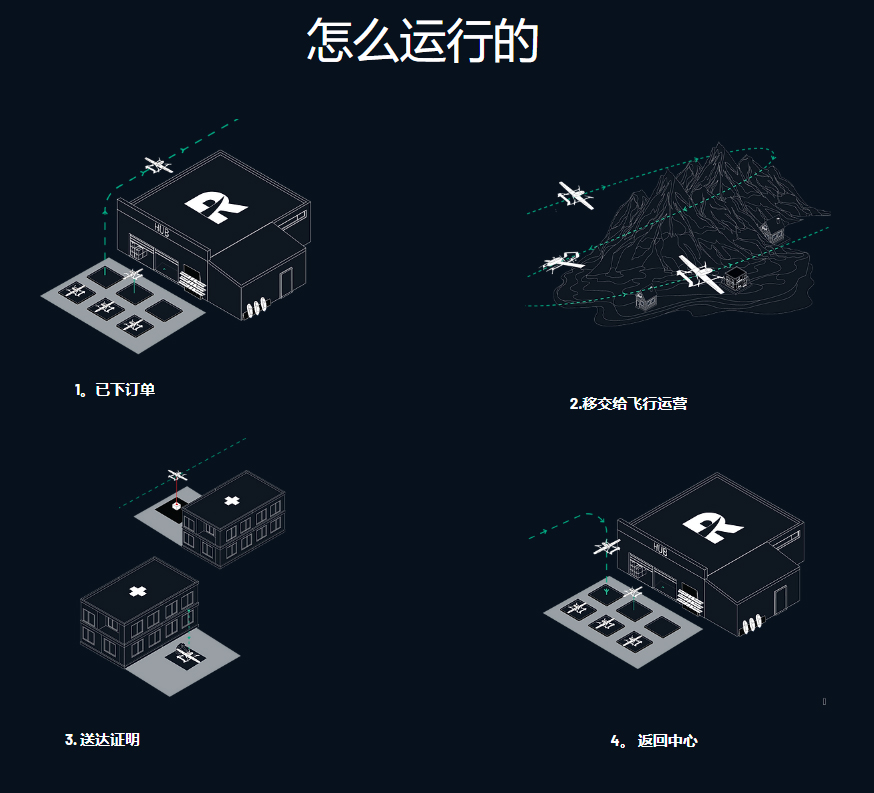 怎么运行的

HUB

1。已下订单

2.移交给飞行运营

3. 送达证明

HUB

4。 返回中心