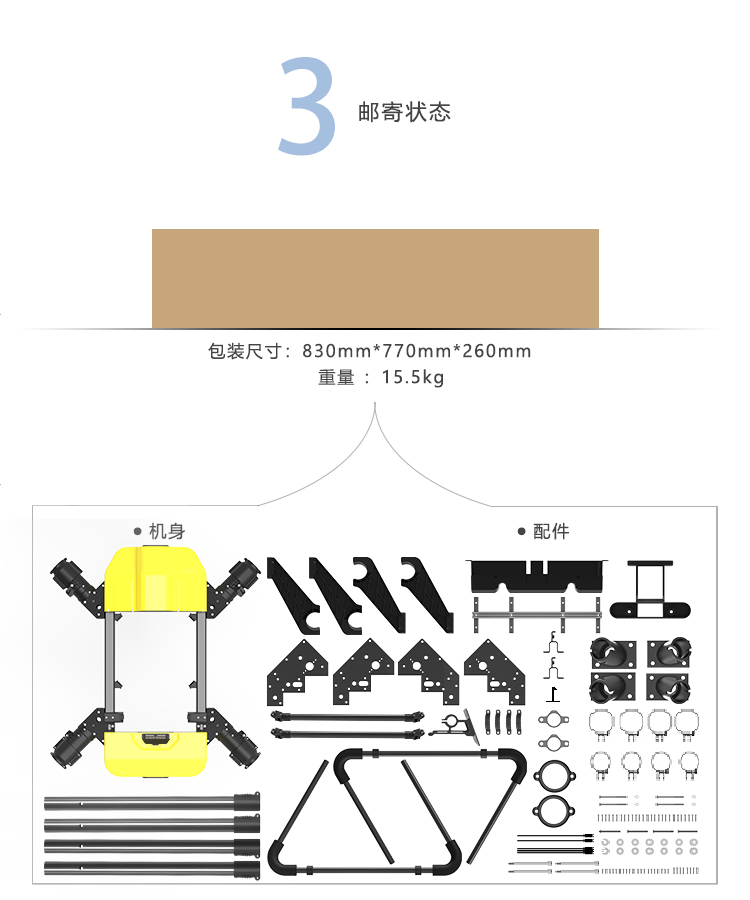 3 邮寄状态

包装尺寸：830mm*770mm*260mm
重量 ： 15.5kg

● 机身

● 配件