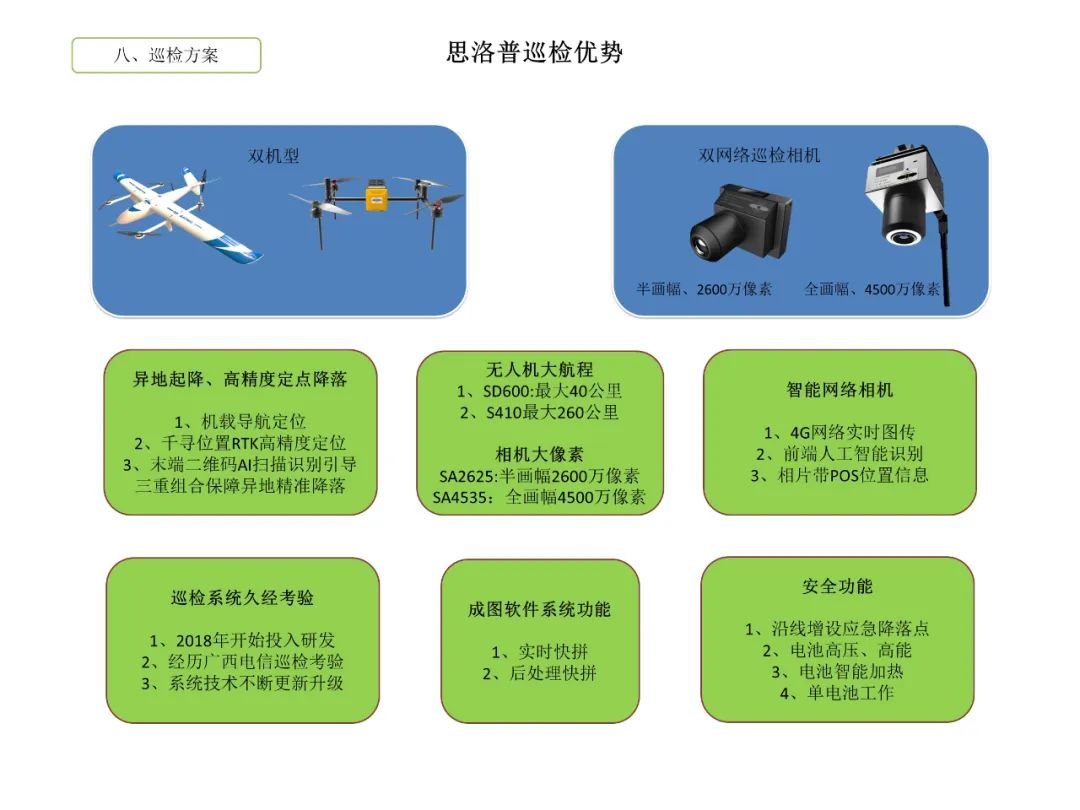 八、巡检方案

思洛普巡检优势

双机型

双网络巡检相机

半画幅、2600万像素

全画幅、4500万像素

异地起降、高精度定点降落

1、机载导航定位
2、千寻位置RTK高精度定位
3、末端二维码AI扫描识别引导
三重组合保障异地精准降落

无人机大航程
1、SD600:最大40公里
2、S410最大260公里

相机大像素
SA2625:半画幅2600万像素
SA4535：全画幅4500万像素

智能网络相机

1、4G网络实时图传
2、前端人工智能识别
3、相片带POS位置信息

巡检系统久经考验

1、2018年开始投入研发
2、经历广西电信巡检考验
3、系统技术不断更新升级

成图软件系统功能

1、实时快拼
2、后处理快拼

安全功能

1、沿线增设应急降落点
2、电池高压、高能
3、电池智能加热
4、单电池工作