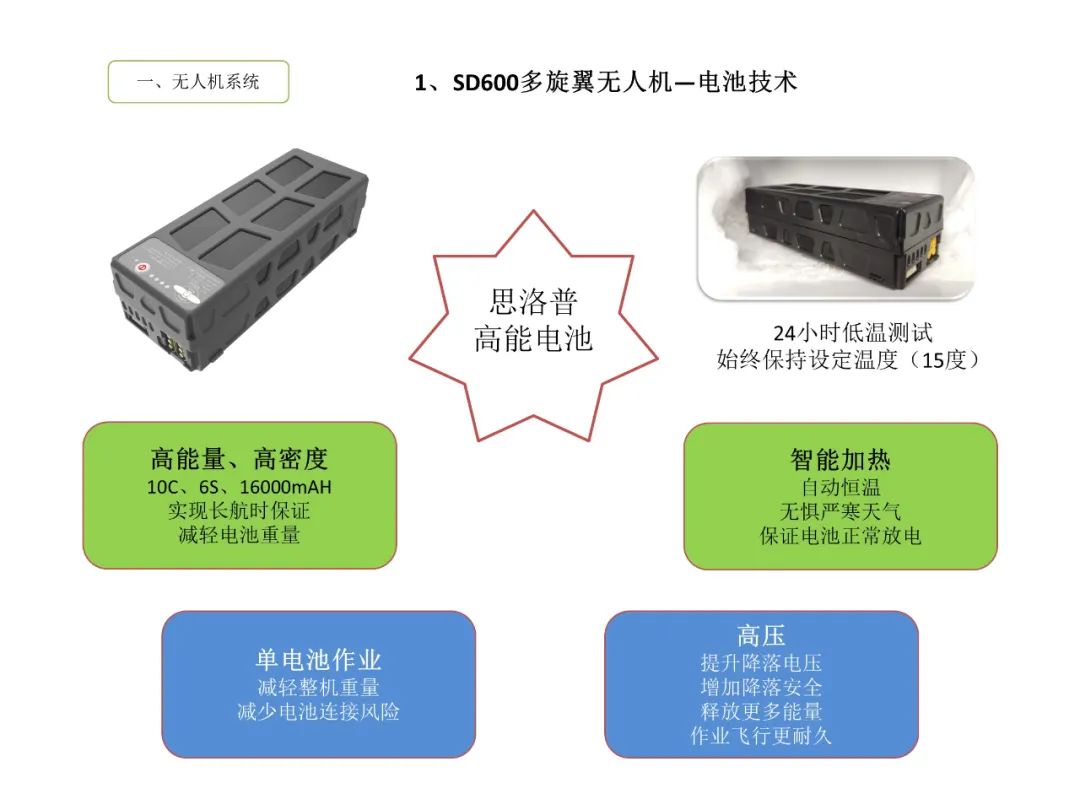 一、无人机系统

1、SD600多旋翼无人机—电池技术

思洛普
高能电池

24小时低温测试
始终保持设定温度（15度）

高能量、高密度
10C、6S、16000mAH
实现长航时保证
减轻电池重量

智能加热
自动恒温
无惧严寒天气
保证电池正常放电

单电池作业
减轻整机重量
减少电池连接风险

高压
提升降落电压
增加降落安全
释放更多能量
作业飞行更耐久