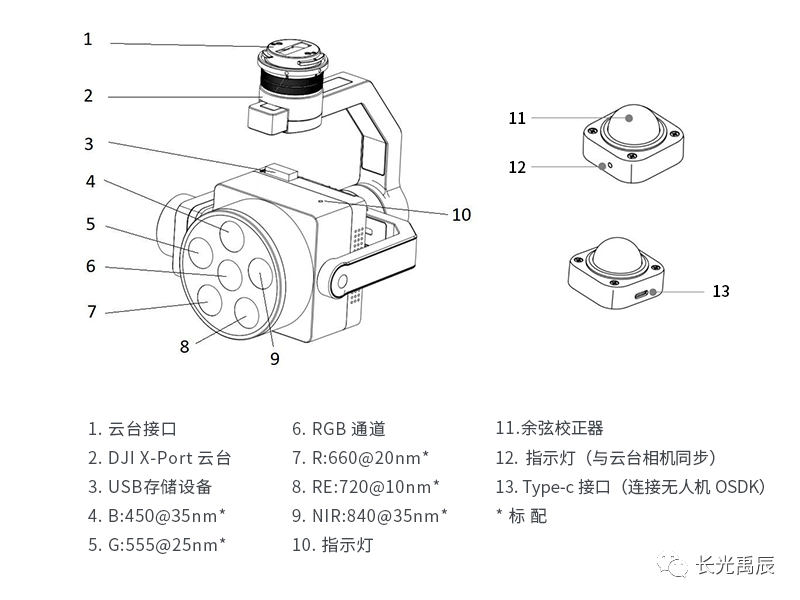 1
2
3
4
5
6
7
8
9
10
11
12
13

1. 云台接口
2. DJI X-Port 云台
3. USB存储设备
4. B:450@35nm*
5. G:555@25nm*

6. RGB 通道
7. R:660@20nm*
8. RE:720@10nm*
9. NIR:840@35nm*
10. 指示灯

11.余弦校正器
12. 指示灯（与云台相机同步）
13. Type-c 接口（连接无人机 OSDK）
* 标 配

长光禹辰