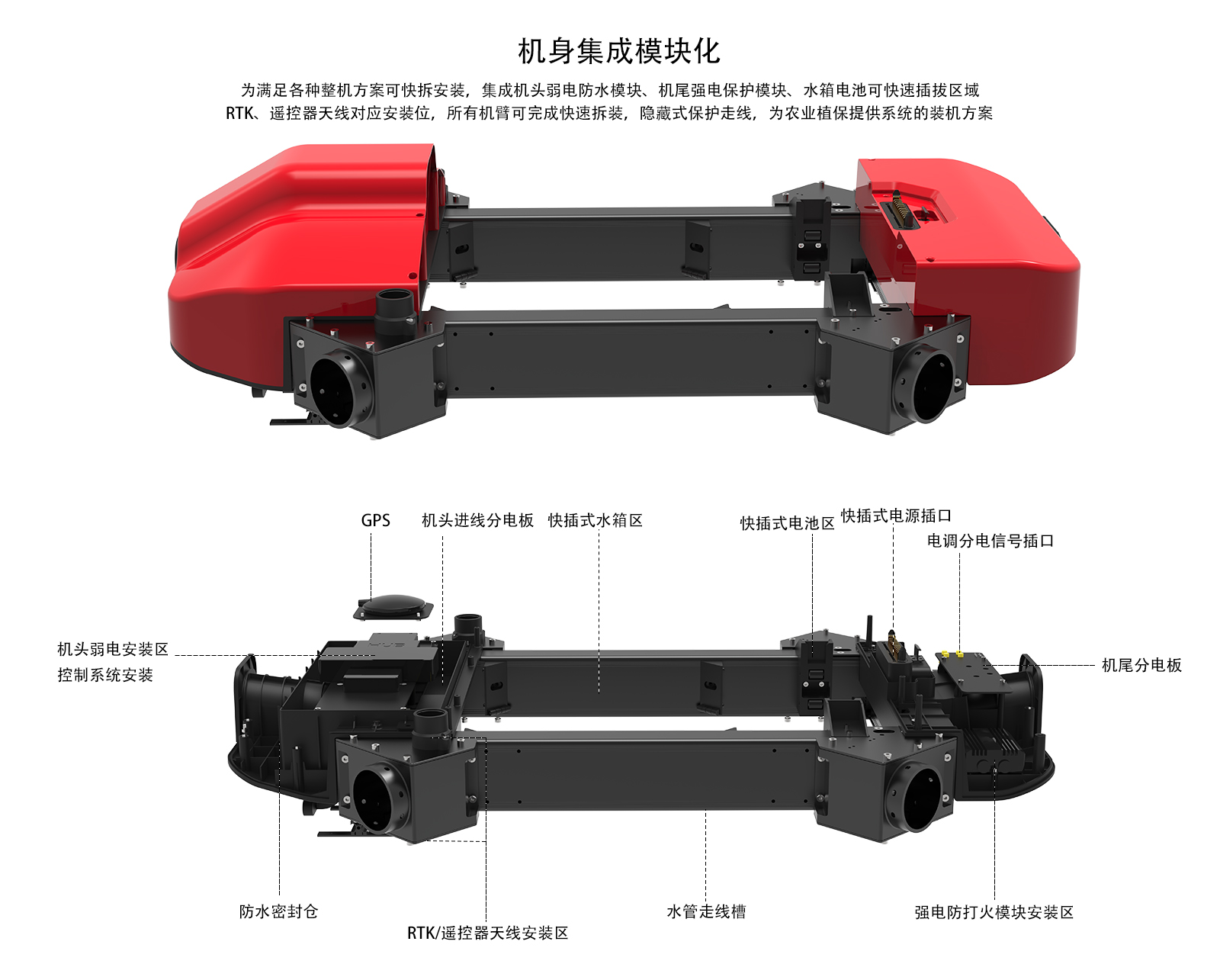 机身集成模块化

为满足各种整机方案可快拆安装，集成机头弱电防水模块、机尾强电保护模块、水箱电池可快速插拔区域 RTK、遥控器天线对应安装位，所有机臂可完成快速拆装，隐藏式保护走线，为农业植保提供系统的装机方案

GPS

机头进线分电板

快插式水箱区

快插式电池区

快插式电源插口

电调分电信号插口

机头弱电安装区
控制系统安装

机尾分电板

防水密封仓

RTK/遥控器天线安装区

水管走线槽

强电防打火模块安装区