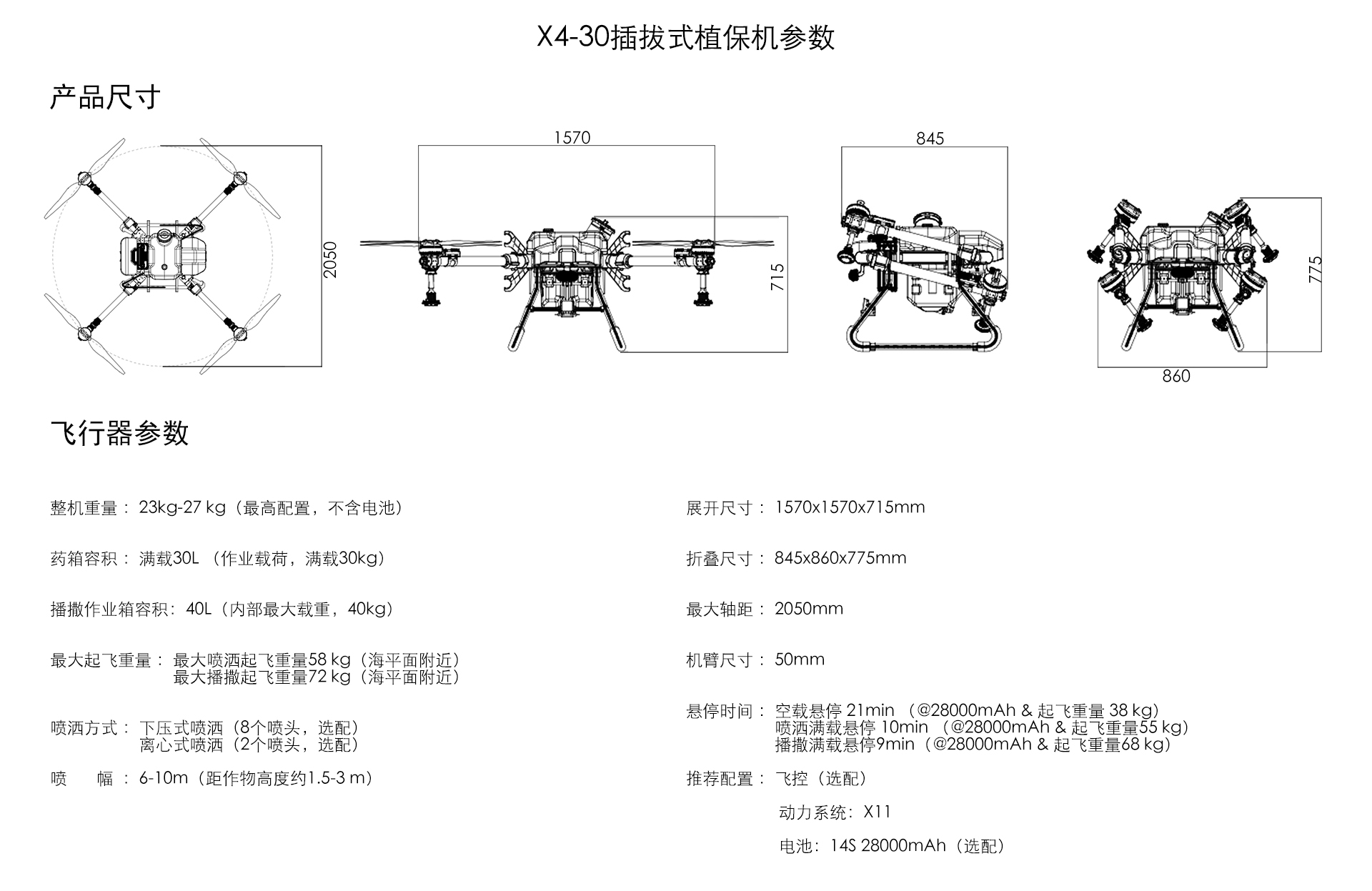 X4-30插拔式植保机参数

产品尺寸

2050

1570

715

845

775

860

飞行器参数

整机重量： 23kg-27 kg（最高配置，不含电池）

药箱容积： 满载30L （作业载荷，满载30kg）

播撒作业箱容积：40L（内部最大载重，40kg）

最大起飞重量： 最大喷洒起飞重量58 kg（海平面附近）
最大播撒起飞重量72 kg（海平面附近）

喷洒方式： 下压式喷洒（8个喷头，选配）
离心式喷洒（2个喷头，选配）

喷　　幅 ： 6-10m（距作物高度约1.5-3 m）

展开尺寸： 1570x1570x715mm

折叠尺寸： 845x860x775mm

最大轴距： 2050mm

机臂尺寸： 50mm

悬停时间： 空载悬停 21min （@28000mAh & 起飞重量 38 kg）
喷洒满载悬停 10min （@28000mAh & 起飞重量55 kg）
播撒满载悬停9min（@28000mAh & 起飞重量68 kg）

推荐配置： 飞控（选配）

动力系统：X11

电池：14S 28000mAh（选配）