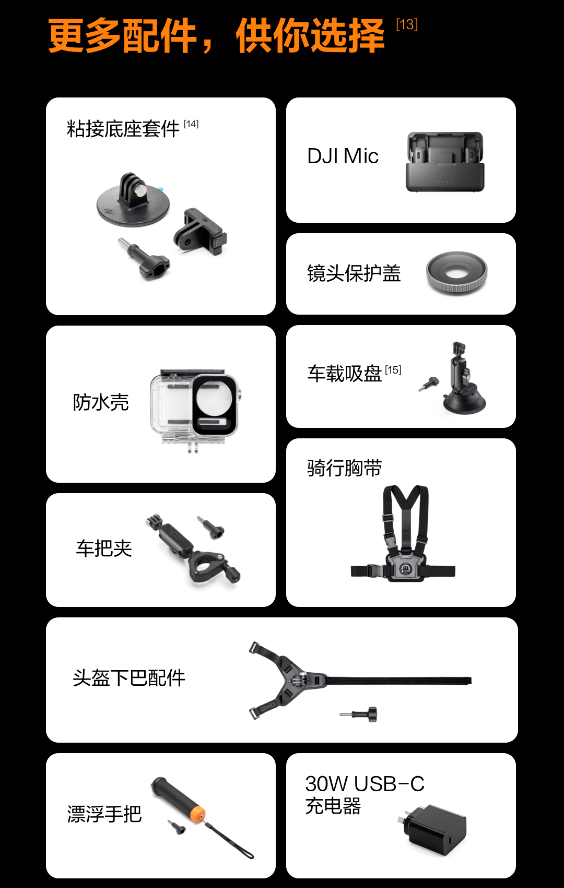 更多配件，供你选择 [13]

粘接底座套件 [14]

DJI Mic

镜头保护盖

防水壳

车载吸盘 [15]

骑行胸带

车把夹

头盔下巴配件

漂浮手把

30W USB-C 充电器