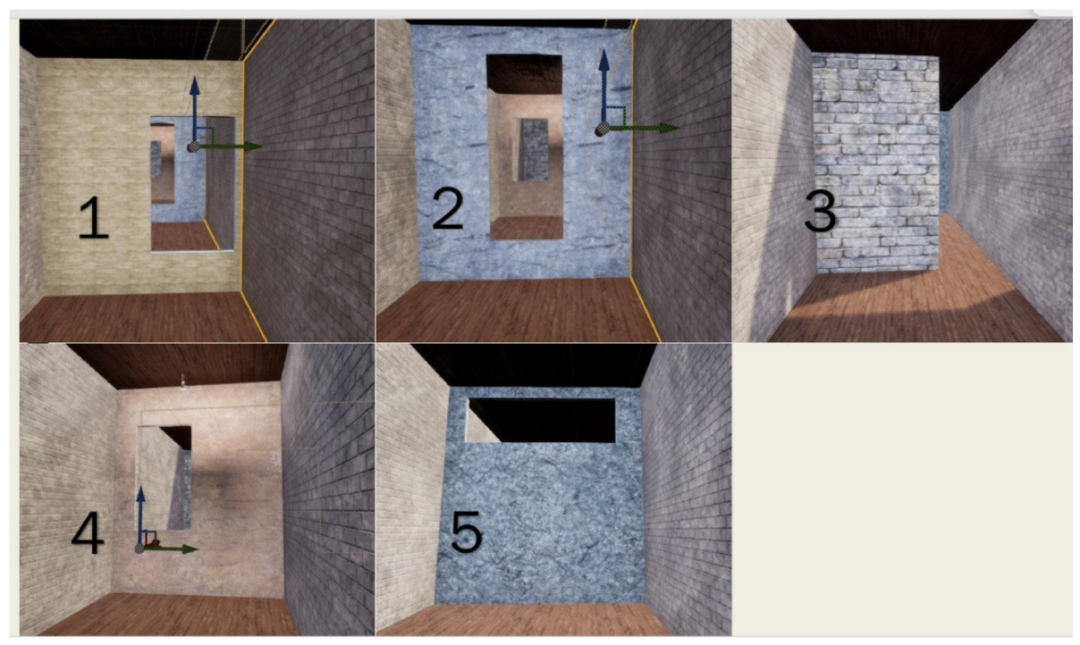 1
2
3
4
5