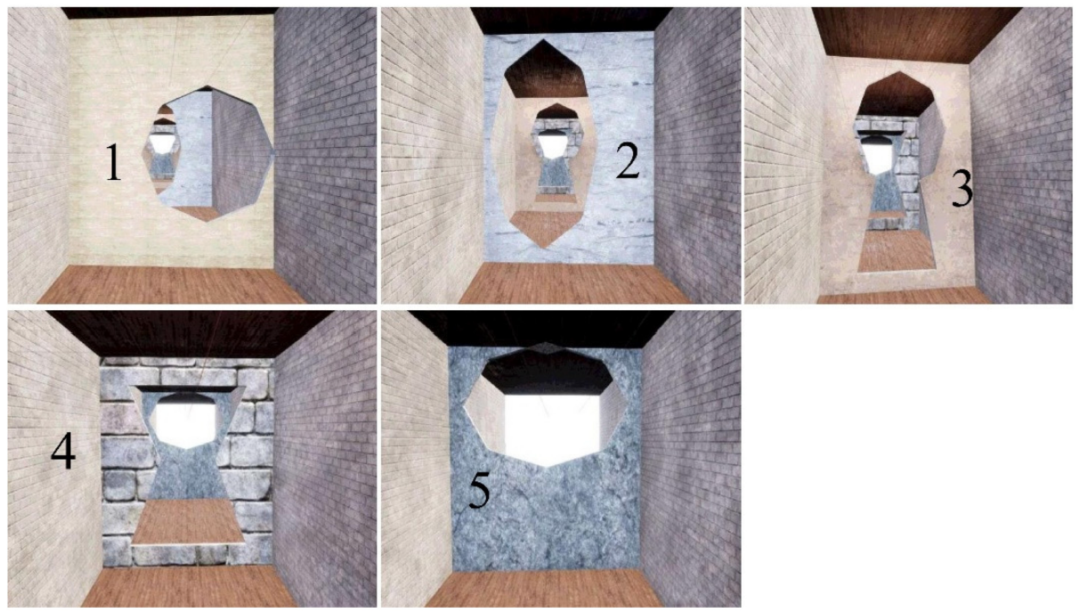 1

2

3

4

5