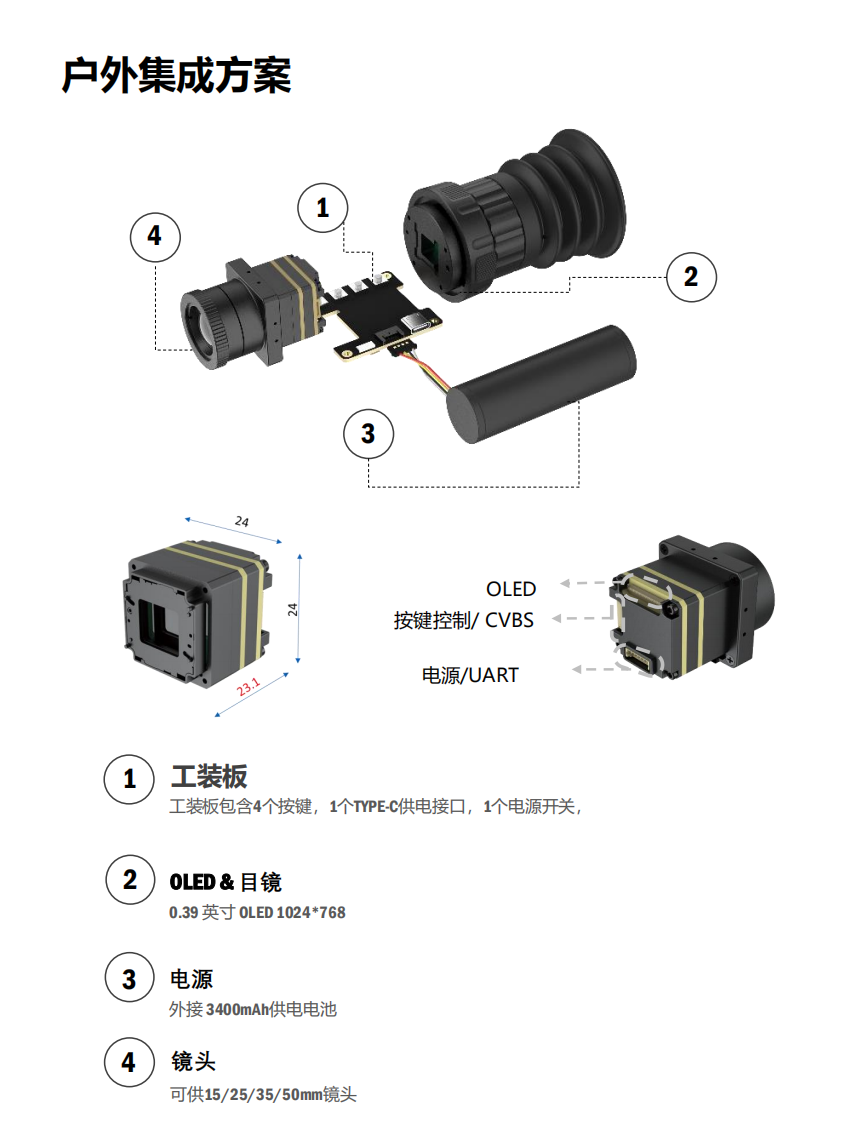 户外集成方案

1

4

2

3

24

24

23.1

OLED

按键控制/ CVBS

电源/UART

1 工装板

工装板包含4个按键，1个TYPE-C供电接口，1个电源开关，

2 OLED & 目镜

0.39 英寸 OLED 1024*768

3 电源

外接 3400mAh供电电池

4 镜头

可供15/25/35/50mm镜头