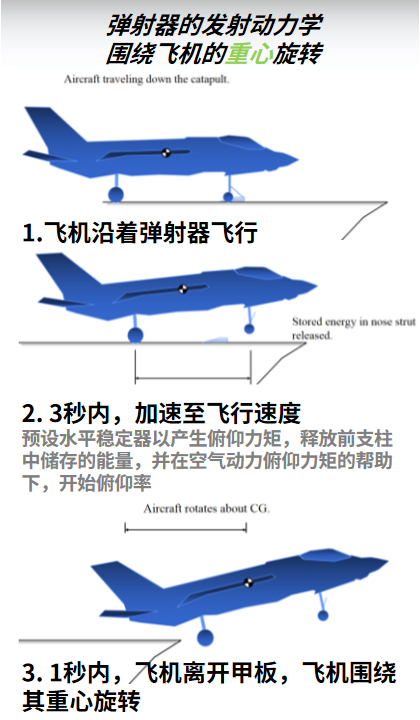 弹射器的发射动力学
围绕飞机的重心旋转

Aircraft traveling down the catapult.

1.飞机沿着弹射器飞行

Stored energy in nose strut released.

2. 3秒内，加速至飞行速度

预设水平稳定器以产生俯仰力矩，释放前支柱中储存的能量，并在空气动力俯仰力矩的帮助下，开始俯仰率

Aircraft rotates about CG.

3. 1秒内，飞机离开甲板，飞机围绕其重心旋转