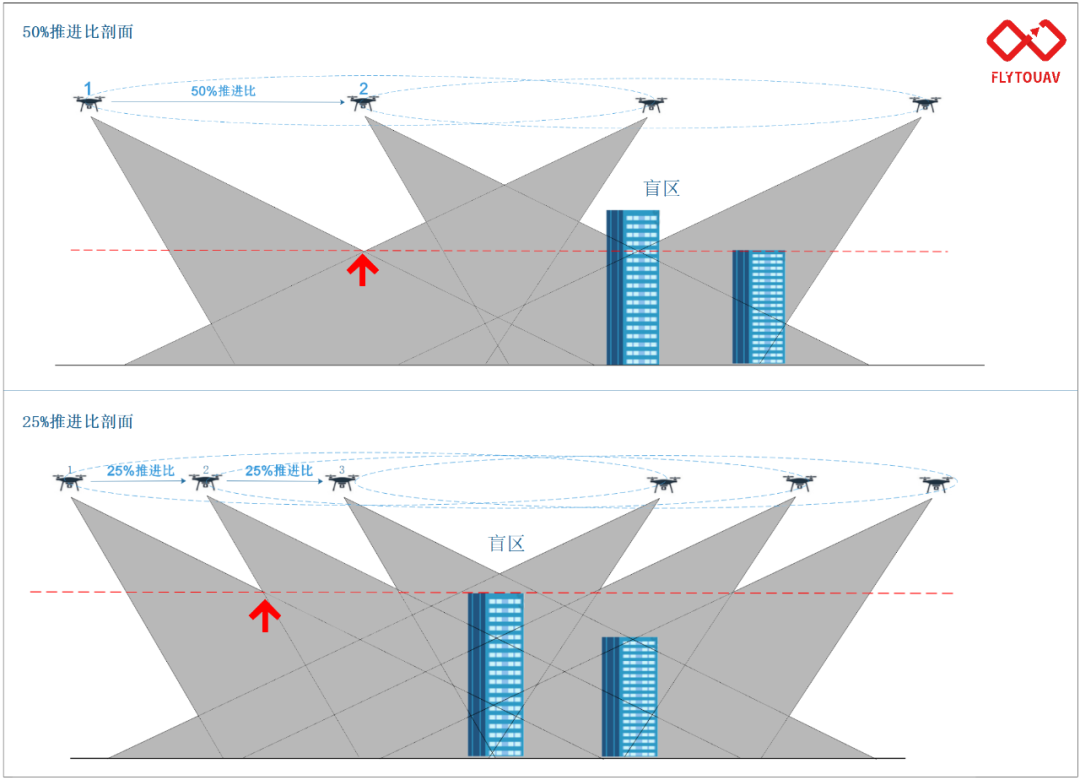 50%推进比剖面

FLYTOUAV

1

50%推进比

2

盲区

25%推进比剖面

1

25%推进比

2

25%推进比

3

盲区