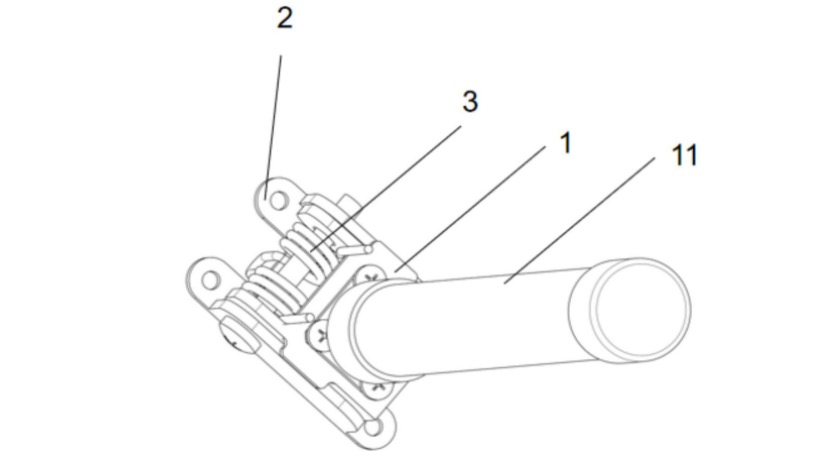 2
3
1
11