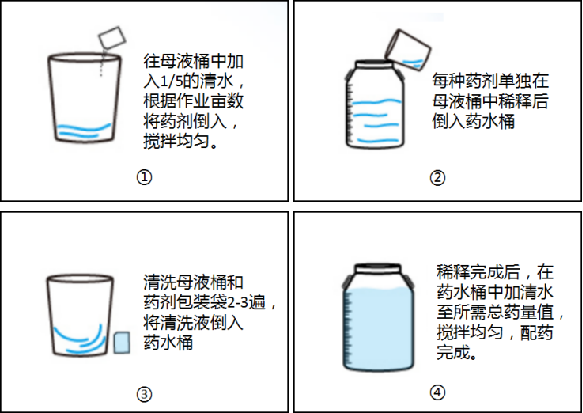 往母液桶中加入1/5的清水，根据作业亩数将药剂倒入，搅拌均匀。

①

每种药剂单独在母液桶中稀释后倒入药水桶

②

清洗母液桶和药剂包装袋2-3遍，将清洗液倒入药水桶

③

稀释完成后，在药水桶中加清水至所需总药量值，搅拌均匀，配药完成。

④