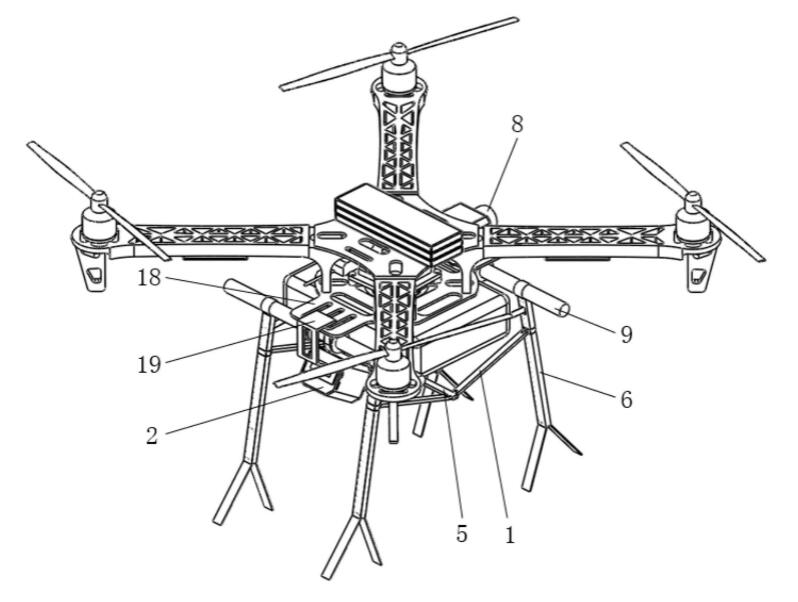 8
18
9
19
6
2
5
1