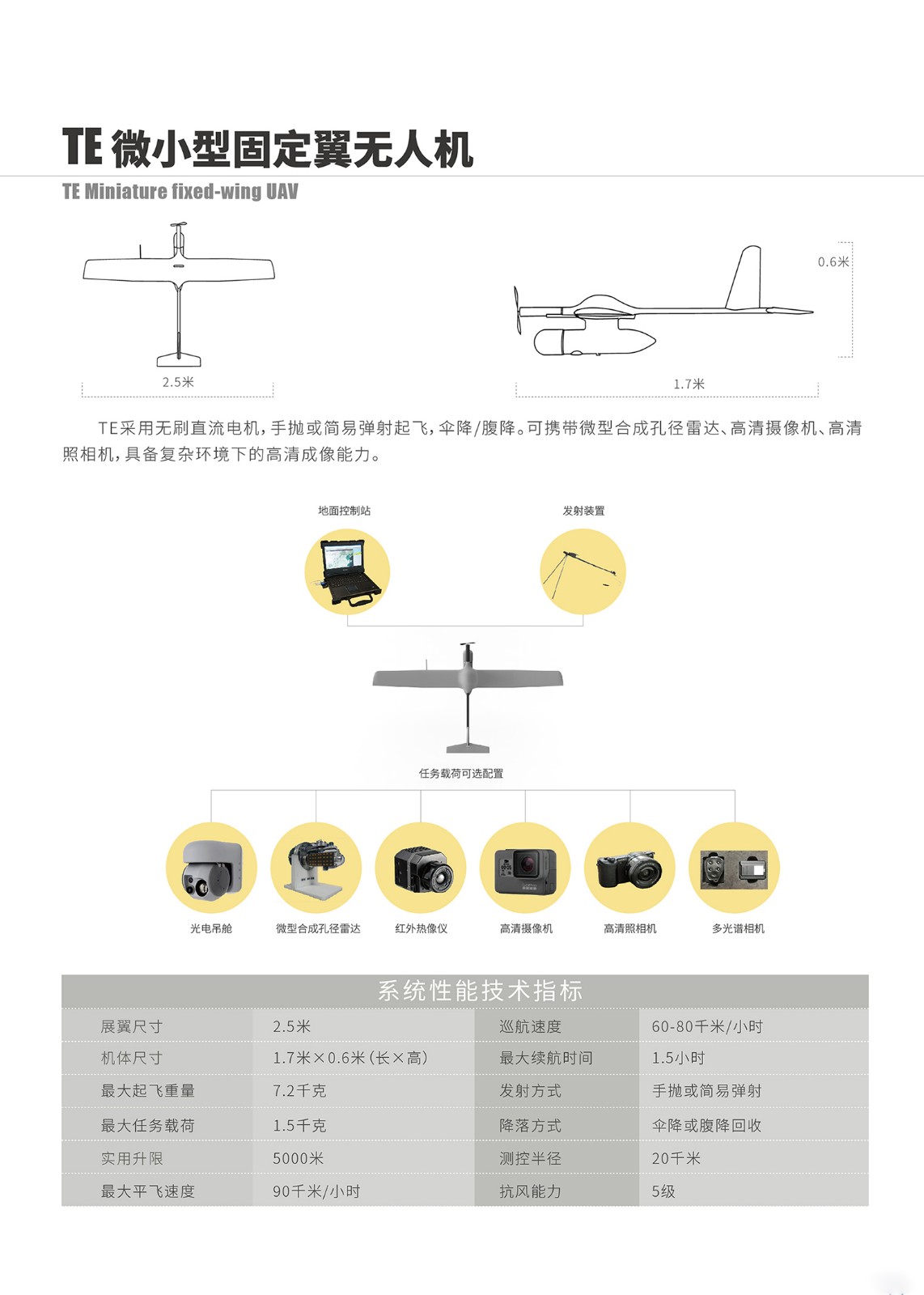 TE 微小型固定翼无人机

TE Miniature fixed-wing UAV

2.5米

0.6米

1.7米

TE采用无刷直流电机，手抛或简易弹射起飞，伞降/腹降。可携带微型合成孔径雷达、高清摄像机、高清照相机，具备复杂环境下的高清成像能力。

地面控制站

发射装置

任务载荷可选配置

光电吊舱

微型合成孔径雷达

红外热像仪

高清摄像机

高清照相机

多光谱相机

系统性能技术指标

| 展翼尺寸 | 2.5米 | 巡航速度 | 60-80千米/小时 |
|---|---|---|---|
| 机体尺寸 | 1.7米×0.6米（长×高） | 最大续航时间 | 1.5小时 |
| 最大起飞重量 | 7.2千克 | 发射方式 | 手抛或简易弹射 |
| 最大任务载荷 | 1.5千克 | 降落方式 | 伞降或腹降回收 |
| 实用升限 | 5000米 | 测控半径 | 20千米 |
| 最大平飞速度 | 90千米/小时 | 抗风能力 | 5级 |