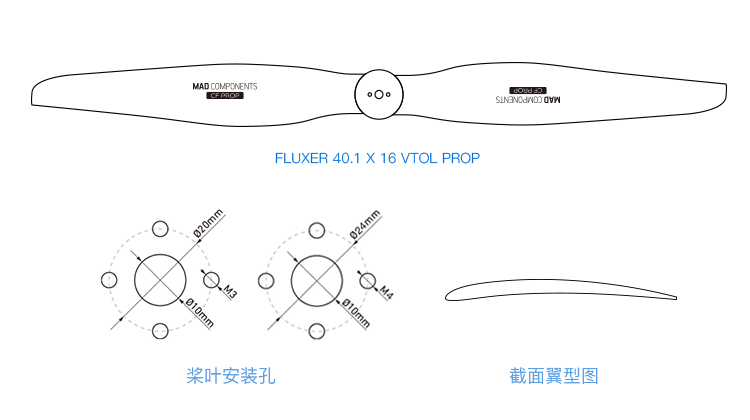 MAD COMPONENTS
CF PROP

MAD COMPONENTS
CF PROP

FLUXER 40.1 X 16 VTOL PROP

Ø20mm
M3
Ø10mm

Ø24mm
M4
Ø10mm

桨叶安装孔

截面翼型图