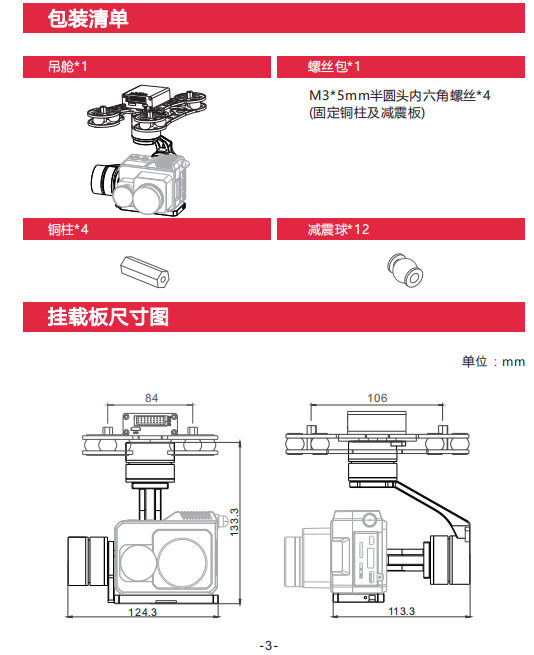 包装清单

吊舱*1

螺丝包*1

M3*5mm半圆头内六角螺丝*4
(固定铜柱及减震板)

铜柱*4

减震球*12

挂载板尺寸图

单位：mm

84

133.3

124.3

106

113.3

-3-