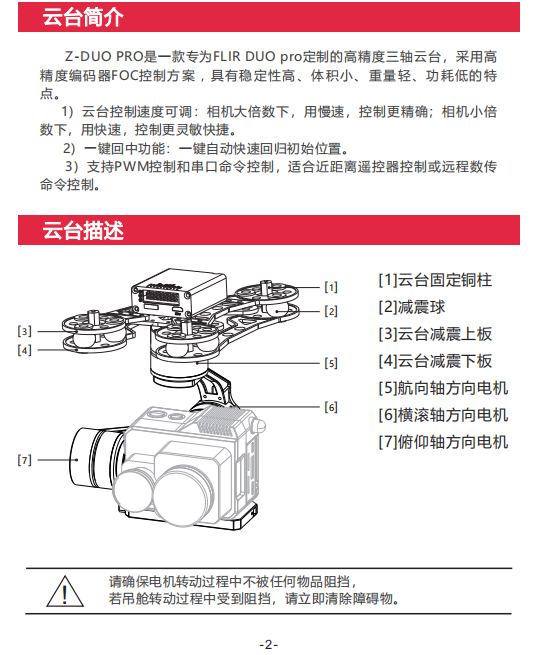 云台简介

Z-DUO PRO是一款专为FLIR DUO pro定制的高精度三轴云台，采用高精度编码器FOC控制方案，具有稳定性高、体积小、重量轻、功耗低的特点。

1）云台控制速度可调：相机大倍数下，用慢速，控制更精确；相机小倍数下，用快速，控制更灵敏快捷。

2）一键回中功能：一键自动快速回归初始位置。

3）支持PWM控制和串口命令控制，适合近距离遥控器控制或远程数传命令控制。

云台描述

[1]
[2]
[3]
[4]
[5]
[6]
[7]

[1]云台固定铜柱
[2]减震球
[3]云台减震上板
[4]云台减震下板
[5]航向轴方向电机
[6]横滚轴方向电机
[7]俯仰轴方向电机

请确保电机转动过程中不被任何物品阻挡，
若吊舱转动过程中受到阻挡，请立即清除障碍物。

-2-