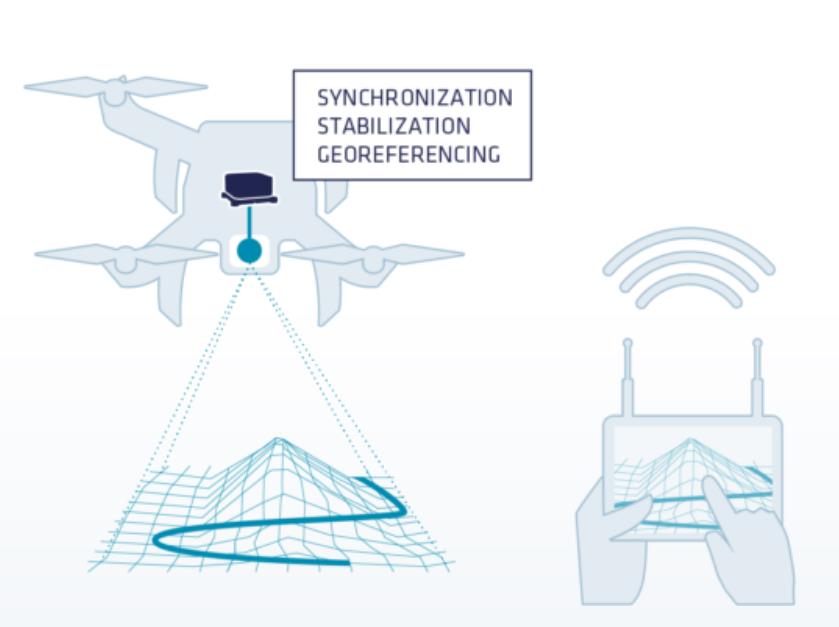 SYNCHRONIZATION
STABILIZATION
GEOREFERENCING