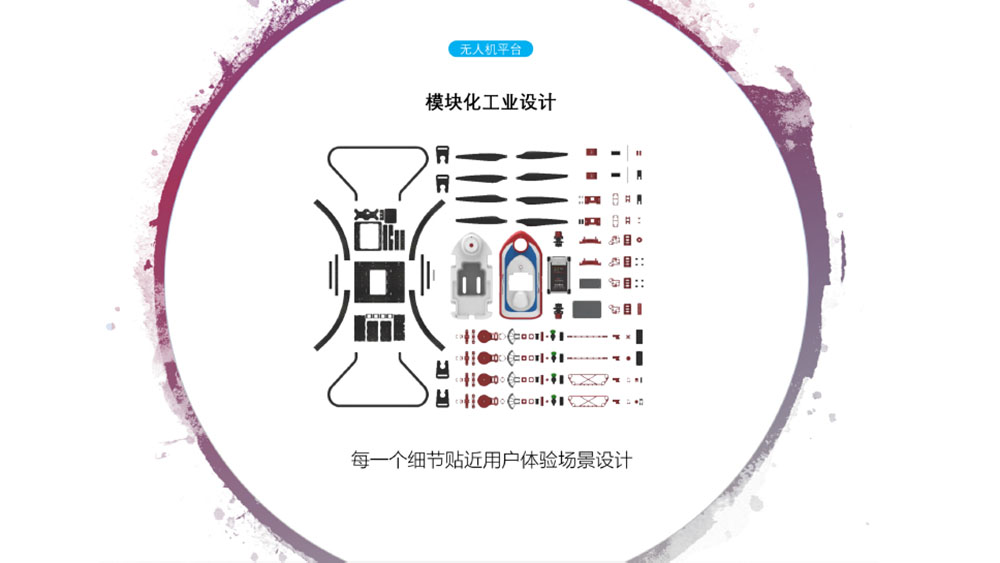 无人机平台

模块化工业设计

每一个细节贴近用户体验场景设计