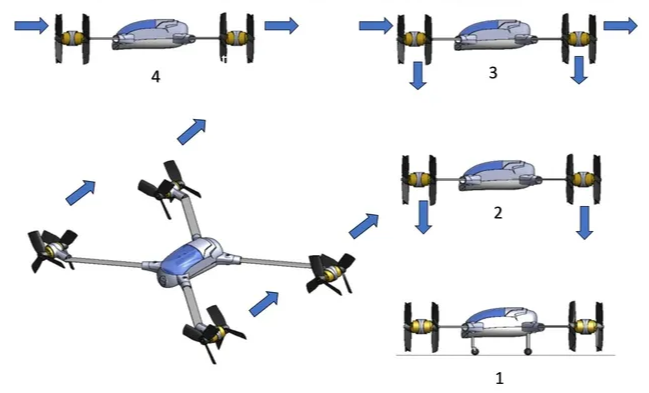 4

3

2

1