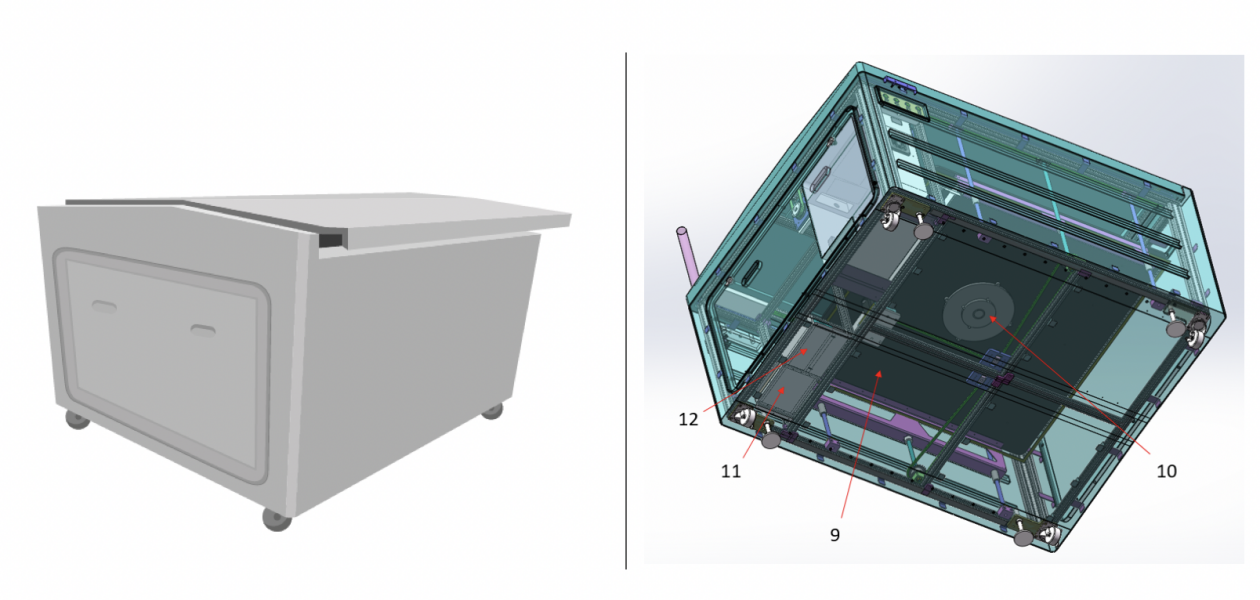 12
11
9
10