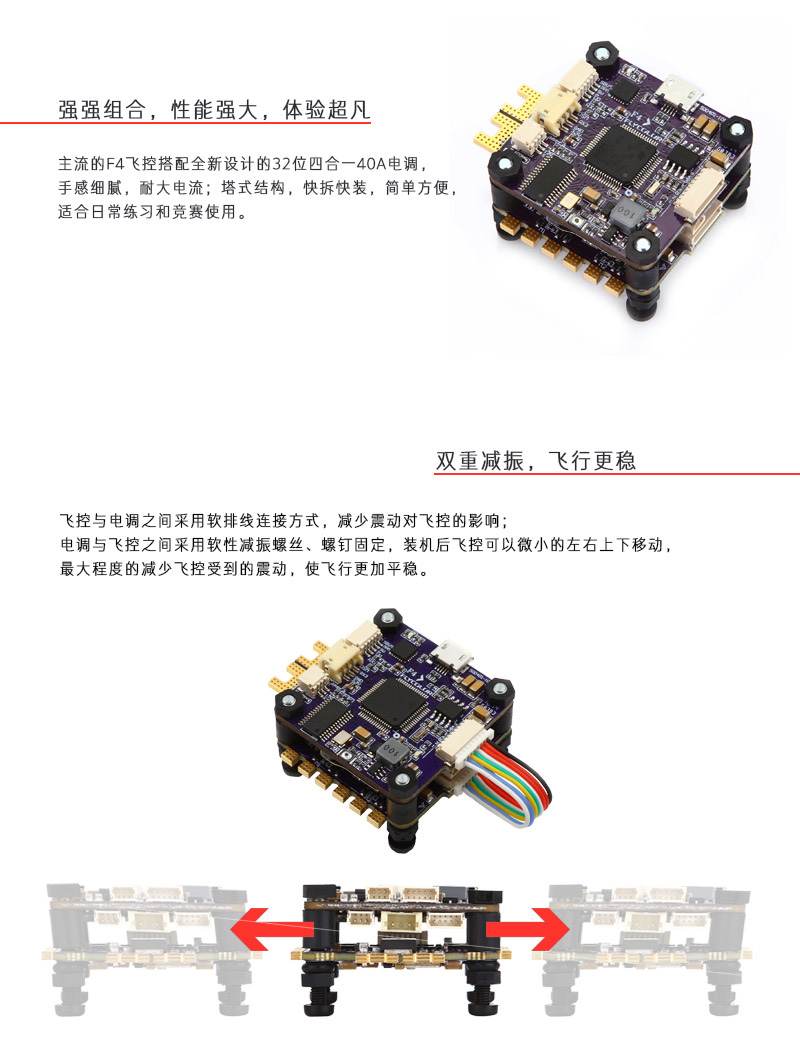 强强组合，性能强大，体验超凡

主流的F4飞控搭配全新设计的32位四合一40A电调，手感细腻，耐大电流；塔式结构，快拆快装，简单方便，适合日常练习和竞赛使用。

双重减振，飞行更稳

飞控与电调之间采用软排线连接方式，减少震动对飞控的影响；
电调与飞控之间采用软性减振螺丝、螺钉固定，装机后飞控可以微小的左右上下移动，最大程度的减少飞控受到的震动，使飞行更加平稳。