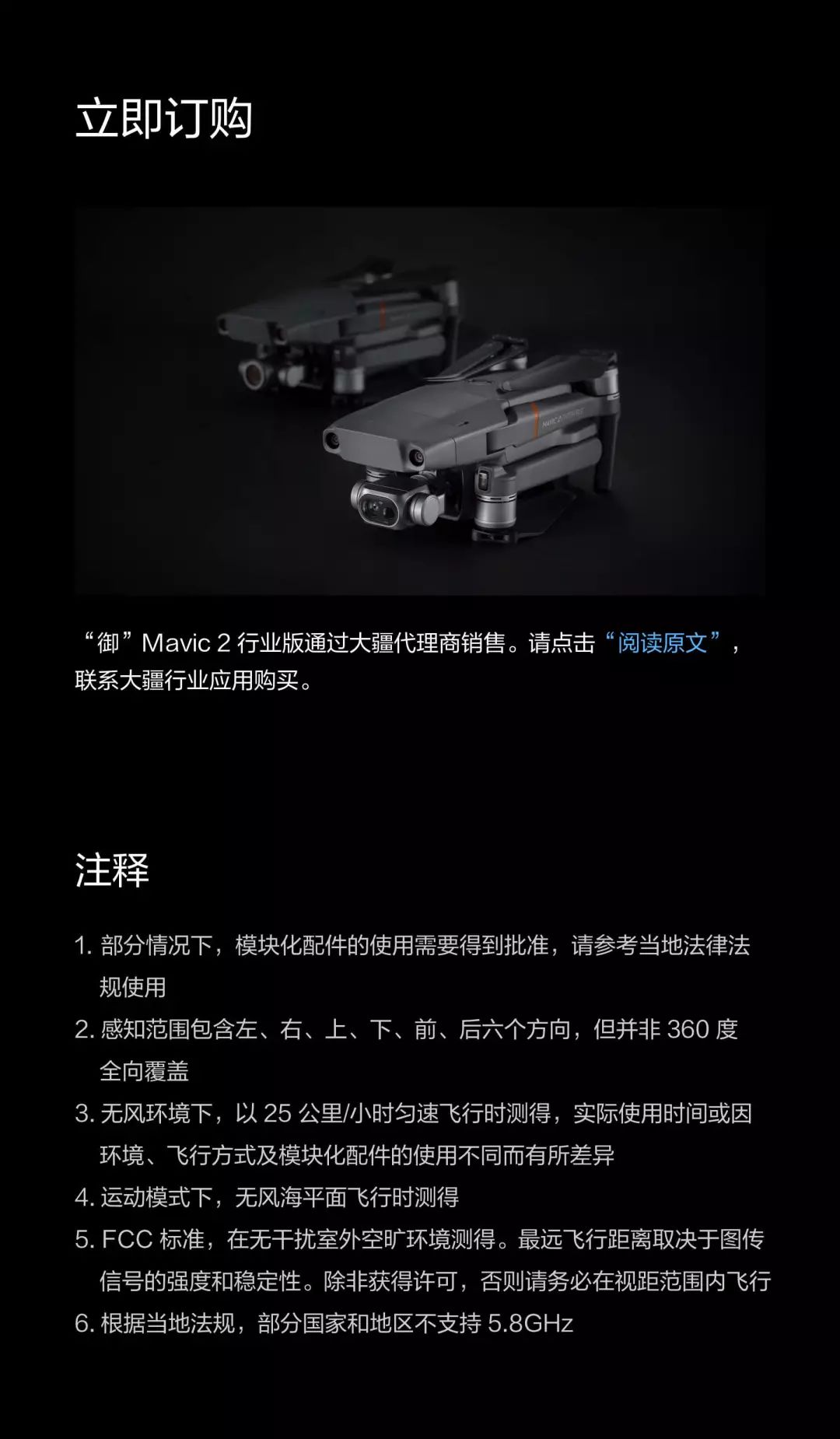 立即订购

“御”Mavic 2 行业版通过大疆代理商销售。请点击“阅读原文”，联系大疆行业应用购买。

注释

1. 部分情况下，模块化配件的使用需要得到批准，请参考当地法律法规使用
2. 感知范围包含左、右、上、下、前、后六个方向，但并非 360 度全向覆盖
3. 无风环境下，以 25 公里/小时匀速飞行时测得，实际使用时间或因环境、飞行方式及模块化配件的使用不同而有所差异
4. 运动模式下，无风海平面飞行时测得
5. FCC 标准，在无干扰室外空旷环境测得。最远飞行距离取决于图传信号的强度和稳定性。除非获得许可，否则请务必在视距范围内飞行
6. 根据当地法规，部分国家和地区不支持 5.8GHz