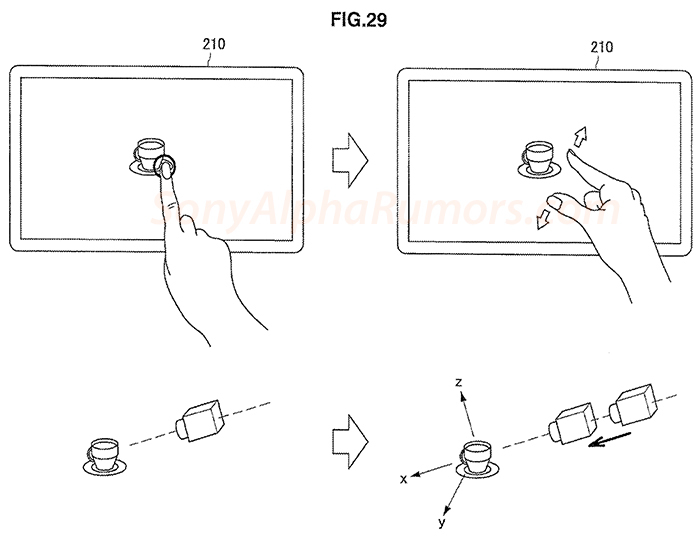 FIG.29

210

210

SonyAlphaRumors.com

z

x

y