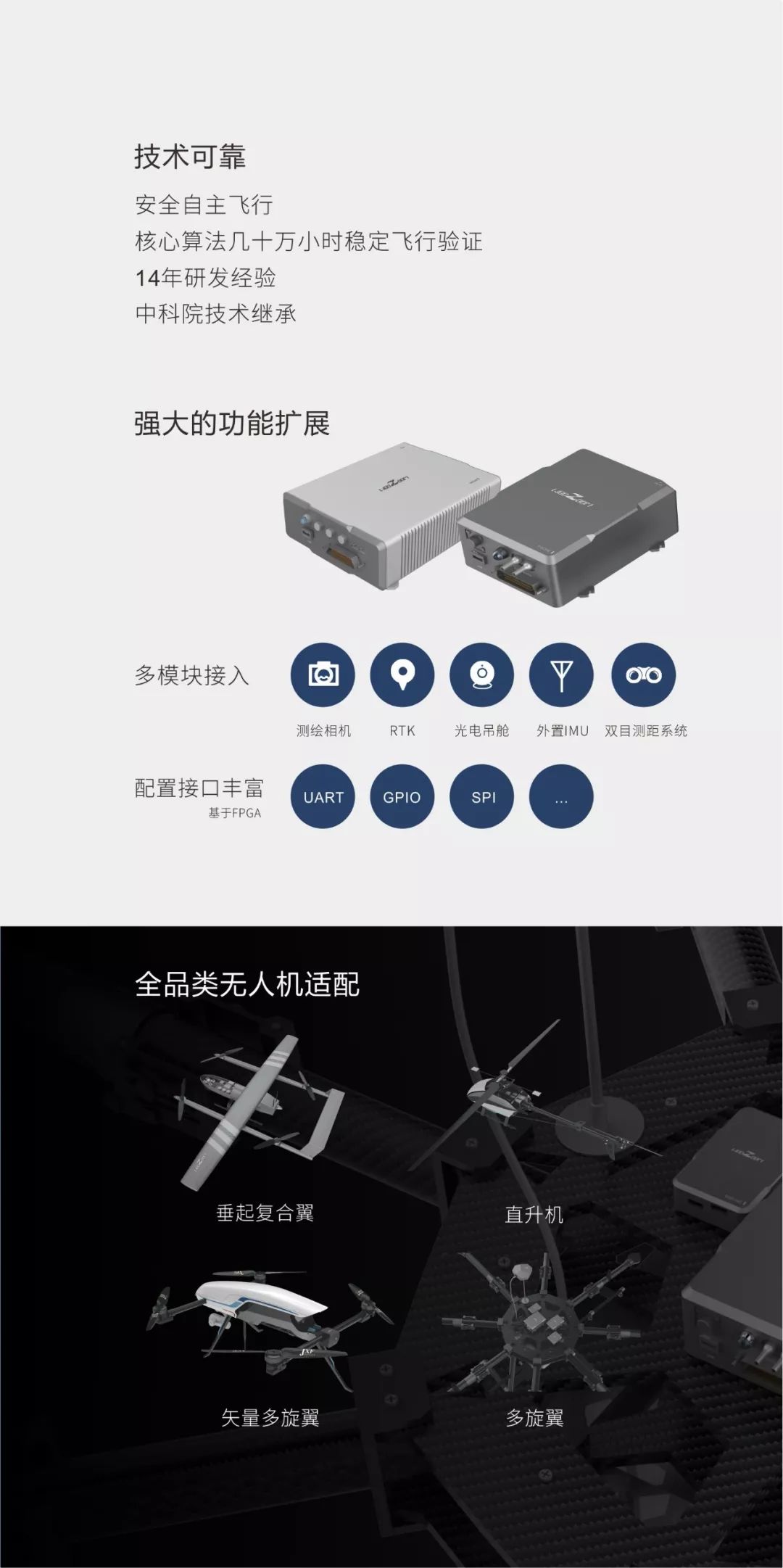 技术可靠

安全自主飞行
核心算法几十万小时稳定飞行验证
14年研发经验
中科院技术继承

强大的功能扩展

多模块接入

测绘相机 RTK 光电吊舱 外置IMU 双目测距系统

配置接口丰富
基于FPGA

UART GPIO SPI ...

全品类无人机适配

垂起复合翼

直升机

矢量多旋翼

多旋翼