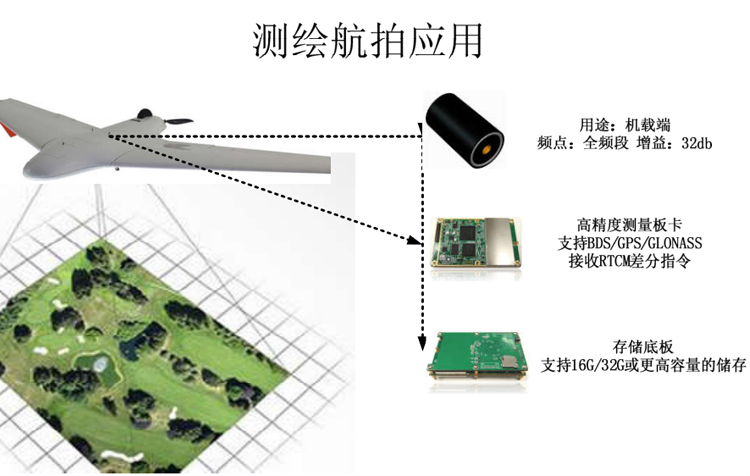 测绘航拍应用

用途：机载端
频点：全频段 增益：32db

高精度测量板卡
支持BDS/GPS/GLONASS
接收RTCM差分指令

存储底板
支持16G/32G或更高容量的储存