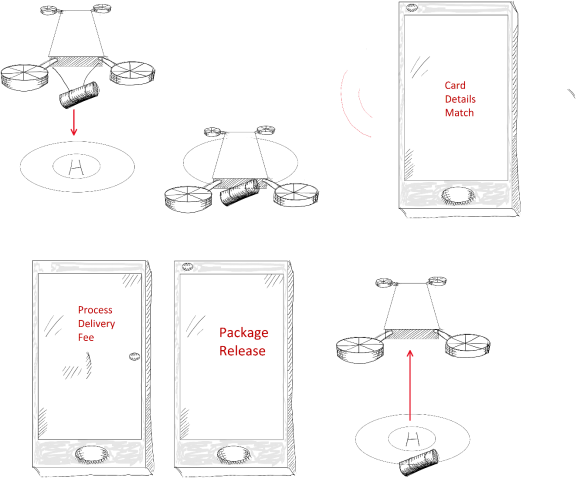 H

Card Details Match

Process Delivery Fee

Package Release

H