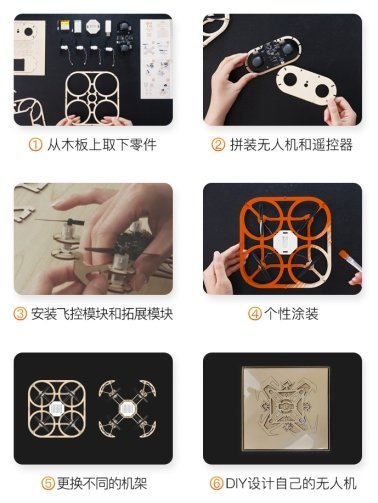 ① 从木板上取下零件

② 拼装无人机和遥控器

③ 安装飞控模块和拓展模块

④ 个性涂装

⑤ 更换不同的机架

⑥ DIY设计自己的无人机