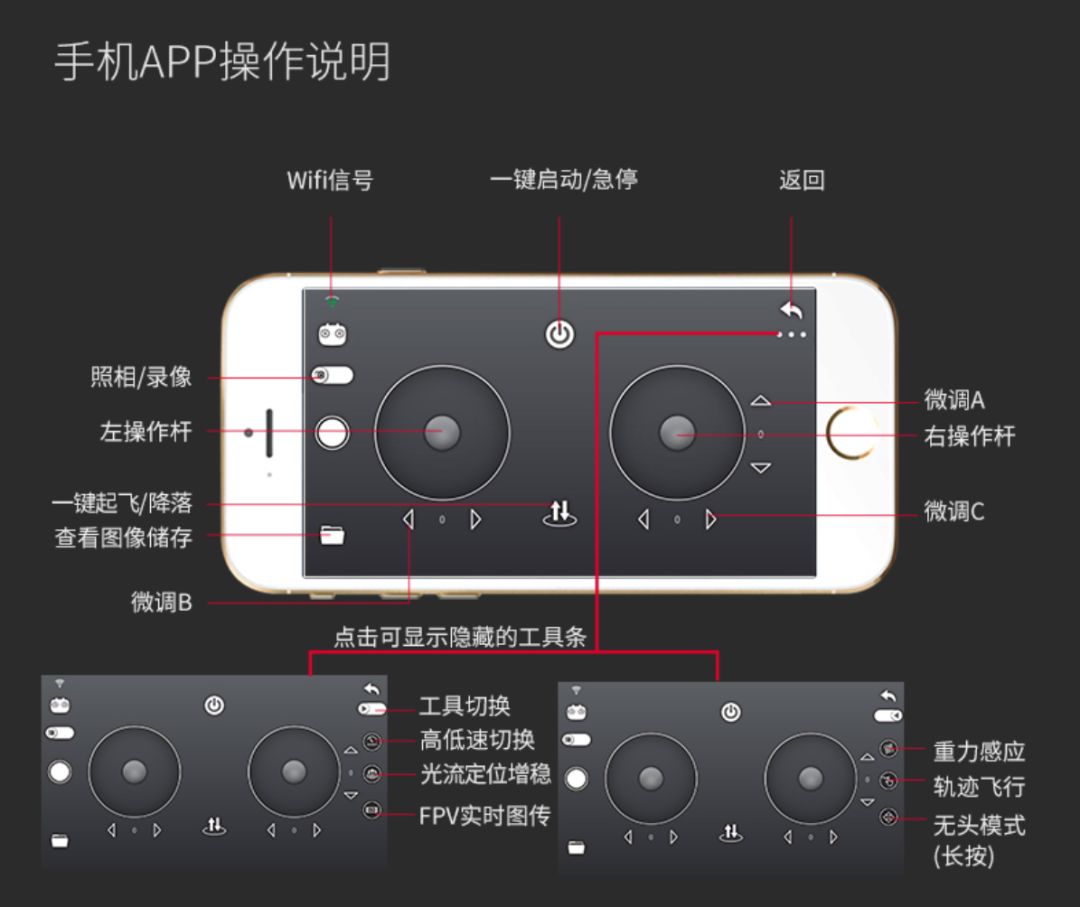 手机APP操作说明

Wifi信号

一键启动/急停

返回

照相/录像

左操作杆

一键起飞/降落

查看图像储存

微调B

微调A

右操作杆

微调C

点击可显示隐藏的工具条

工具切换

高低速切换

光流定位增稳

FPV实时图传

重力感应

轨迹飞行

无头模式
(长按)