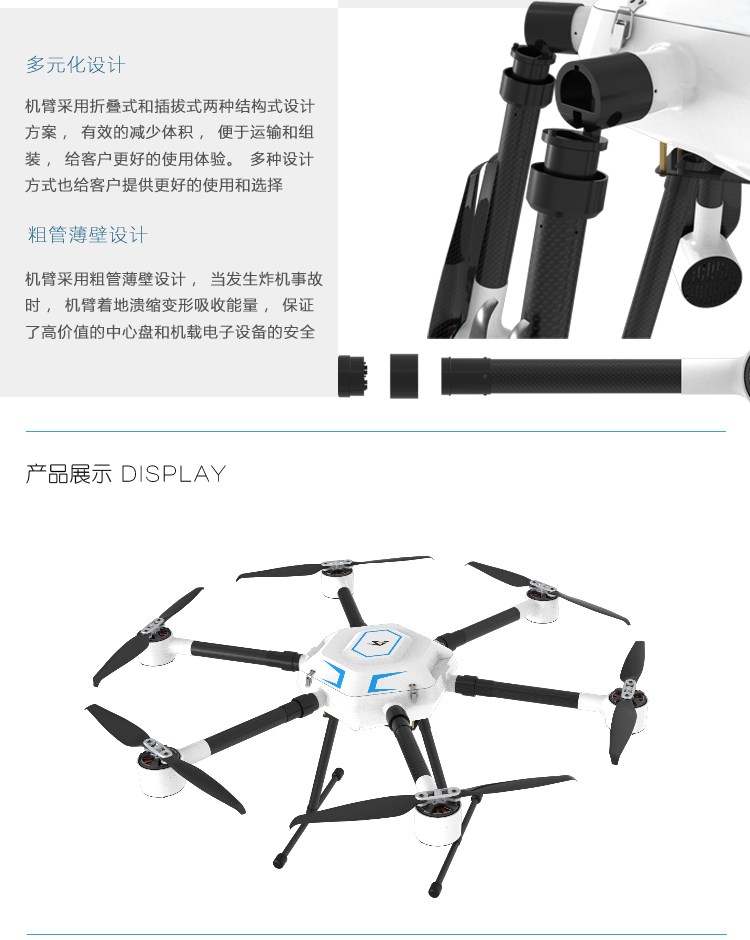 多元化设计

机臂采用折叠式和插拔式两种结构式设计方案， 有效的减少体积， 便于运输和组装， 给客户更好的使用体验。 多种设计方式也给客户提供更好的使用和选择

粗管薄壁设计

机臂采用粗管薄壁设计， 当发生炸机事故时， 机臂着地溃缩变形吸收能量， 保证了高价值的中心盘和机载电子设备的安全

产品展示 DISPLAY