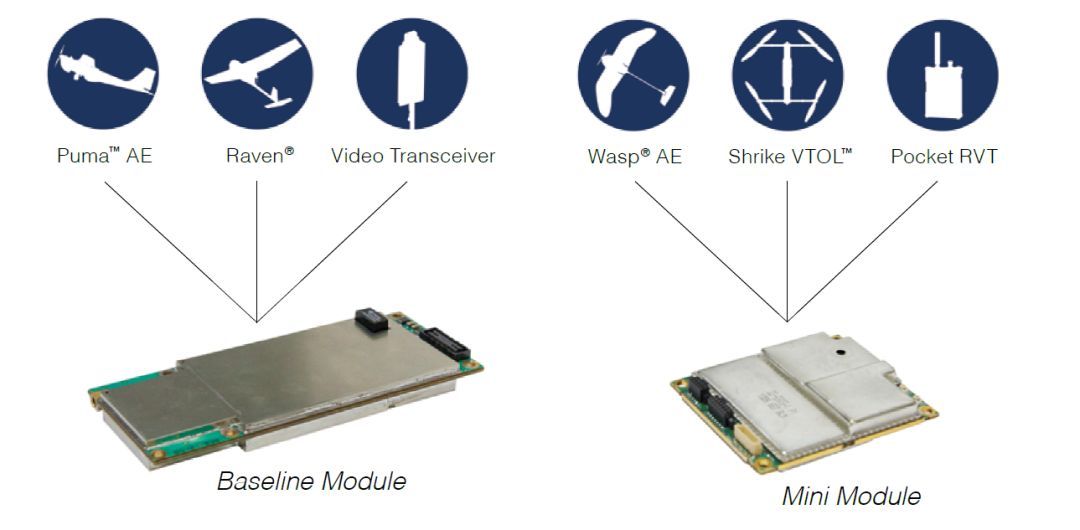 Puma™ AE

Raven®

Video Transceiver

Wasp® AE

Shrike VTOL™

Pocket RVT

Baseline Module

Mini Module