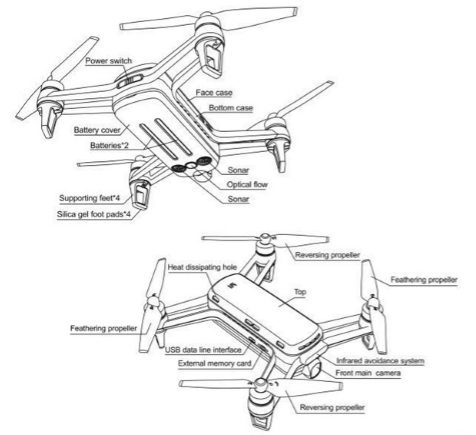 Power switch
Face case
Bottom case
Battery cover
Batteries*2
Sonar
Optical flow
Sonar
Supporting feet*4
Silica gel foot pads*4

Reversing propeller
Heat dissipating hole
Feathering propeller
Top
Feathering propeller
USB data line interface
External memory card
Infrared avoidance system
Front main camera
Reversing propeller