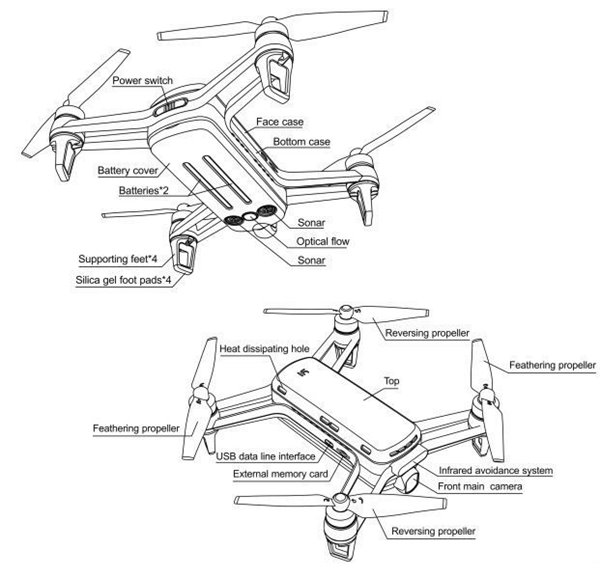 Power switch
Face case
Bottom case
Battery cover
Batteries*2
Sonar
Optical flow
Sonar
Supporting feet*4
Silica gel foot pads*4

Reversing propeller
Heat dissipating hole
Feathering propeller
Top
Feathering propeller
USB data line interface
External memory card
Infrared avoidance system
Front main camera
Reversing propeller