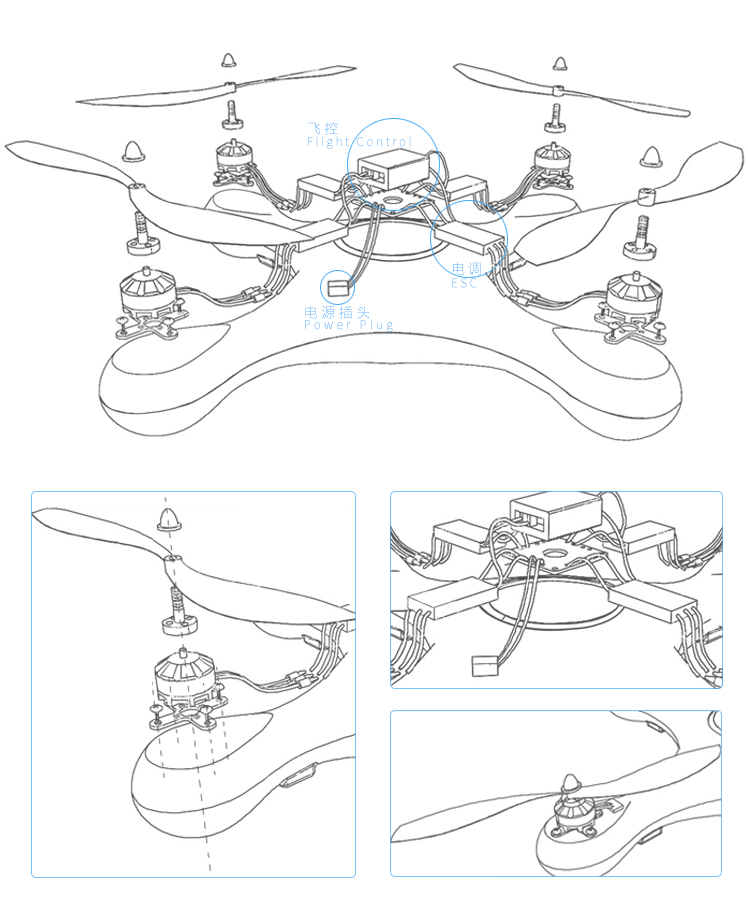 飞控
Flight Control

电调
ESC

电源插头
Power Plug