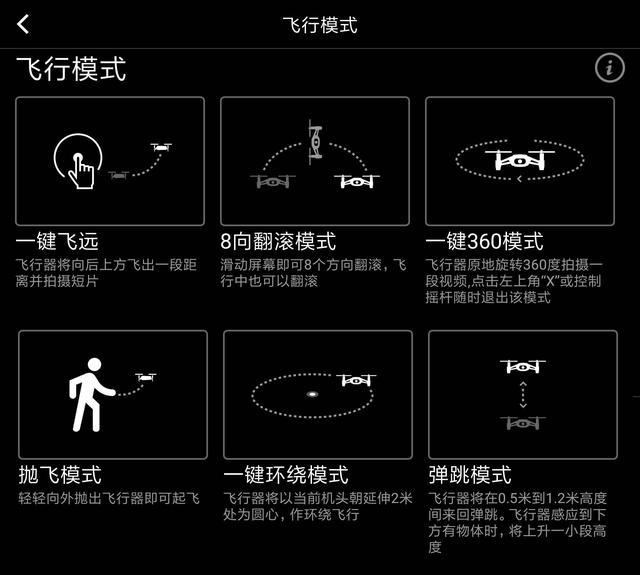 飞行模式

飞行模式

i

一键飞远
飞行器将向后上方飞出一段距离并拍摄短片

8向翻滚模式
滑动屏幕即可8个方向翻滚，飞行中也可以翻滚

一键360模式
飞行器原地旋转360度拍摄一段视频,点击左上角“X”或控制摇杆随时退出该模式

抛飞模式
轻轻向外抛出飞行器即可起飞

一键环绕模式
飞行器将以当前机头朝延伸2米处为圆心，作环绕飞行

弹跳模式
飞行器将在0.5米到1.2米高度间来回弹跳。飞行器感应到下方有物体时，将上升一小段高度