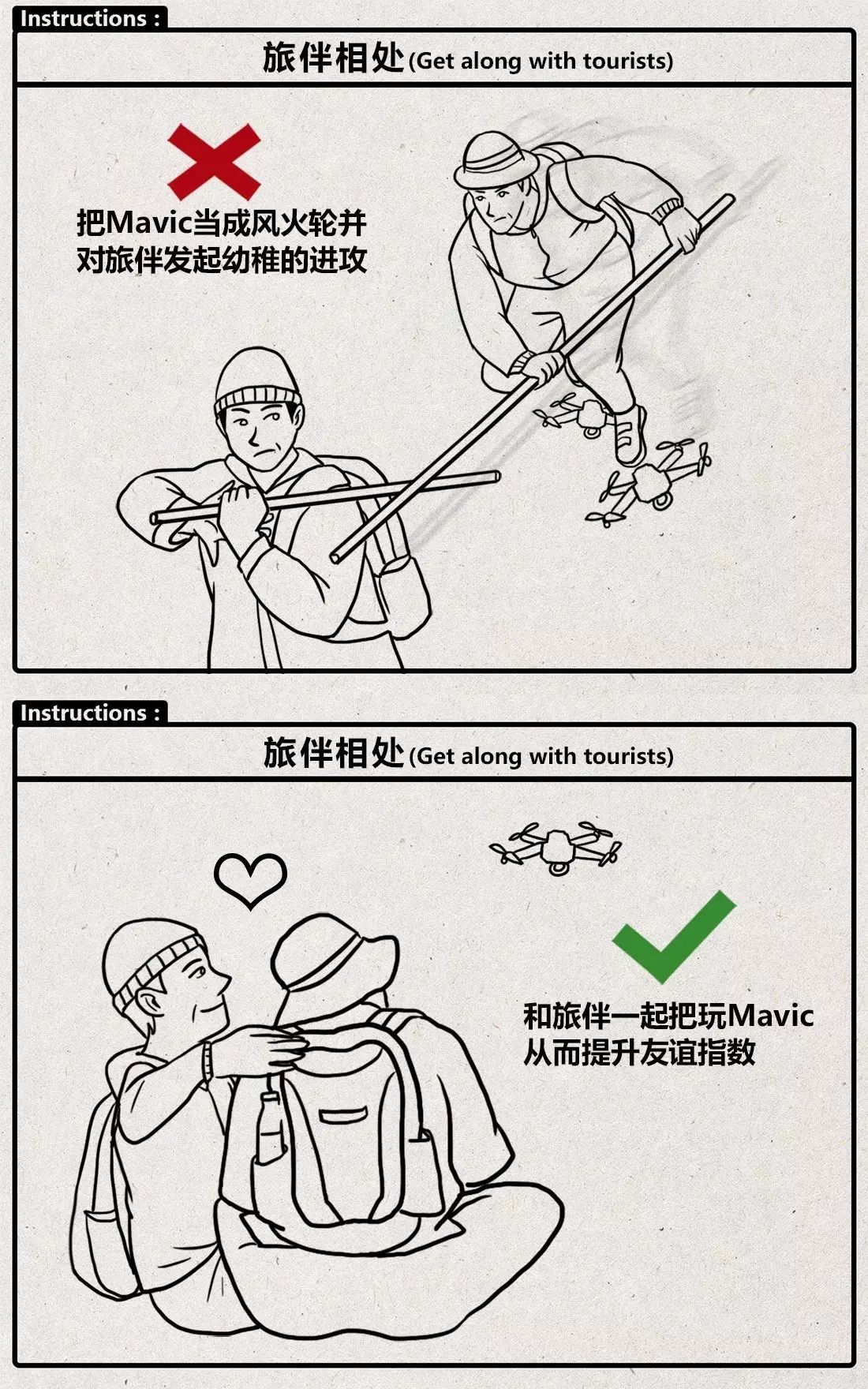 Instructions :

旅伴相处(Get along with tourists)

把Mavic当成风火轮并对旅伴发起幼稚的进攻

Instructions :

旅伴相处(Get along with tourists)

和旅伴一起把玩Mavic从而提升友谊指数