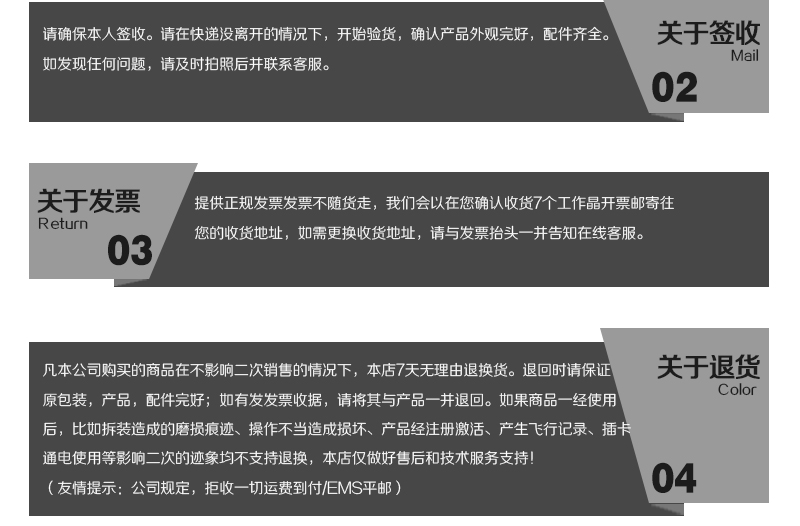 请确保本人签收。请在快递没离开的情况下，开始验货，确认产品外观完好，配件齐全。如发现任何问题，请及时拍照后并联系客服。

关于签收
Mail
02

关于发票
Return
03

提供正规发票发票不随货走，我们会以在您确认收货7个工作晶开票邮寄往您的收货地址，如需更换收货地址，请与发票抬头一并告知在线客服。

凡本公司购买的商品在不影响二次销售的情况下，本店7天无理由退换货。退回时请保证原包装，产品，配件完好；如有发发票收据，请将其与产品一并退回。如果商品一经使用后，比如拆装造成的磨损痕迹、操作不当造成损坏、产品经注册激活、产生飞行记录、插卡通电使用等影响二次的迹象均不支持退换，本店仅做好售后和技术服务支持！
（友情提示：公司规定，拒收一切运费到付/EMS平邮）

关于退货
Color
04