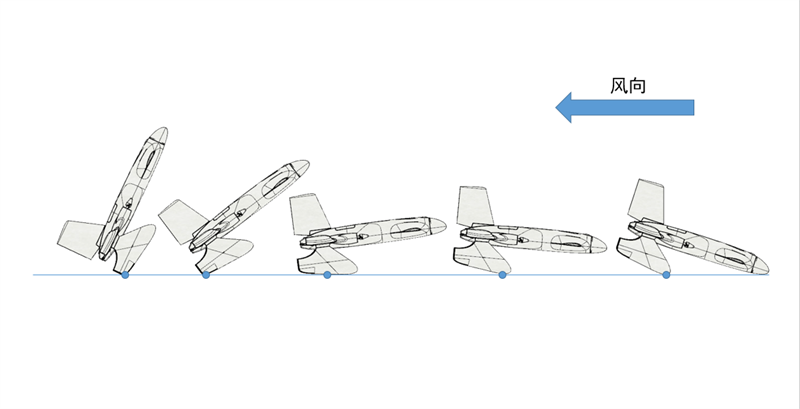 风向