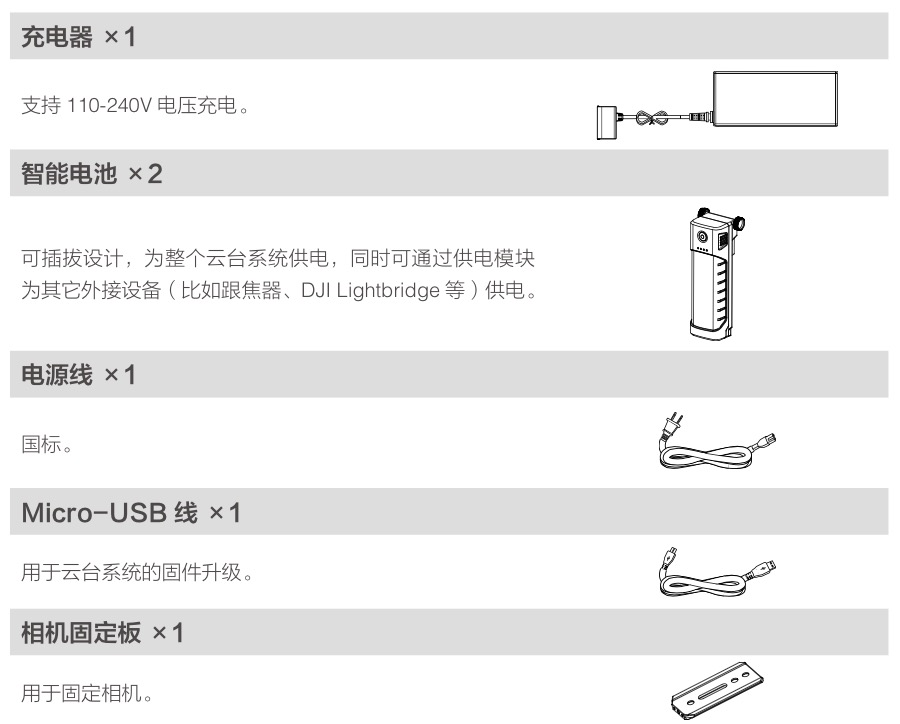 充电器 ×1

支持 110-240V 电压充电。

智能电池 ×2

可插拔设计，为整个云台系统供电，同时可通过供电模块为其它外接设备（比如跟焦器、DJI Lightbridge 等）供电。

电源线 ×1

国标。

Micro-USB 线 ×1

用于云台系统的固件升级。

相机固定板 ×1

用于固定相机。